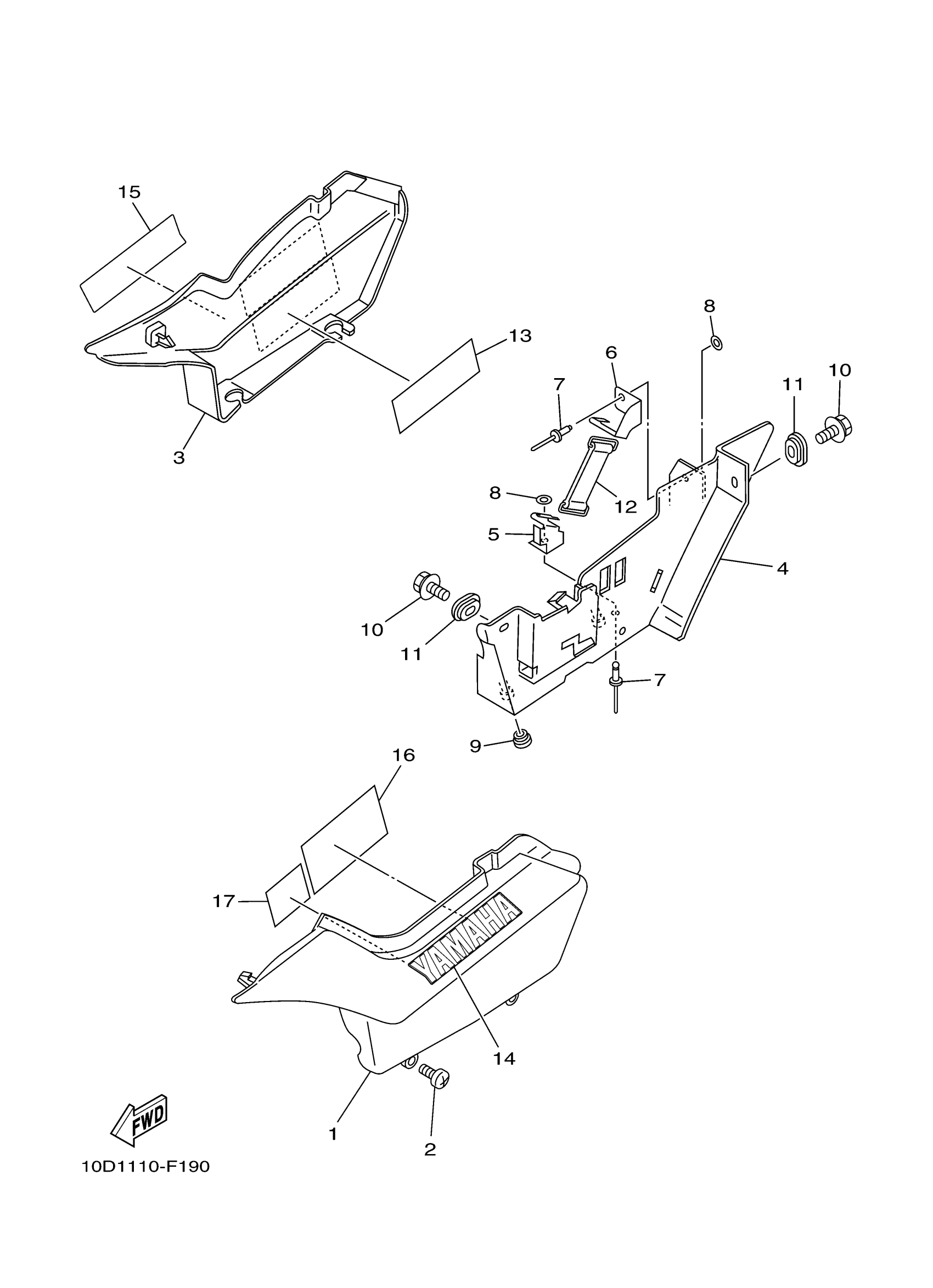 15
13
3
8
6
7
11
10
8
12
5
4
10
11
7
9
16
17
YAMAHA
14
1
2
FWD
10D1110-F190