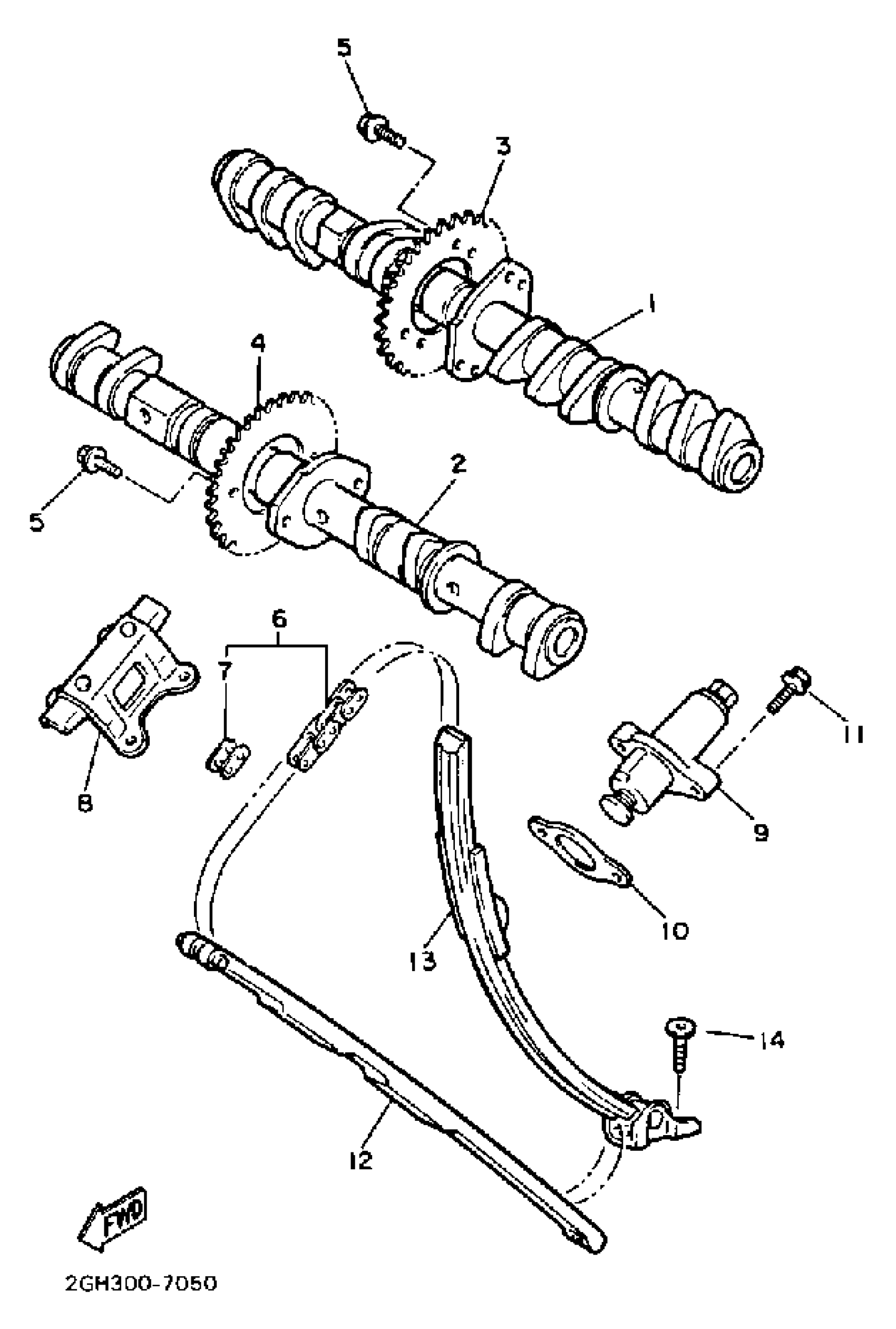 5
3
1
4
2
5
6
7
8
11
9
10
13
14
12
FWD
2GH300-7050