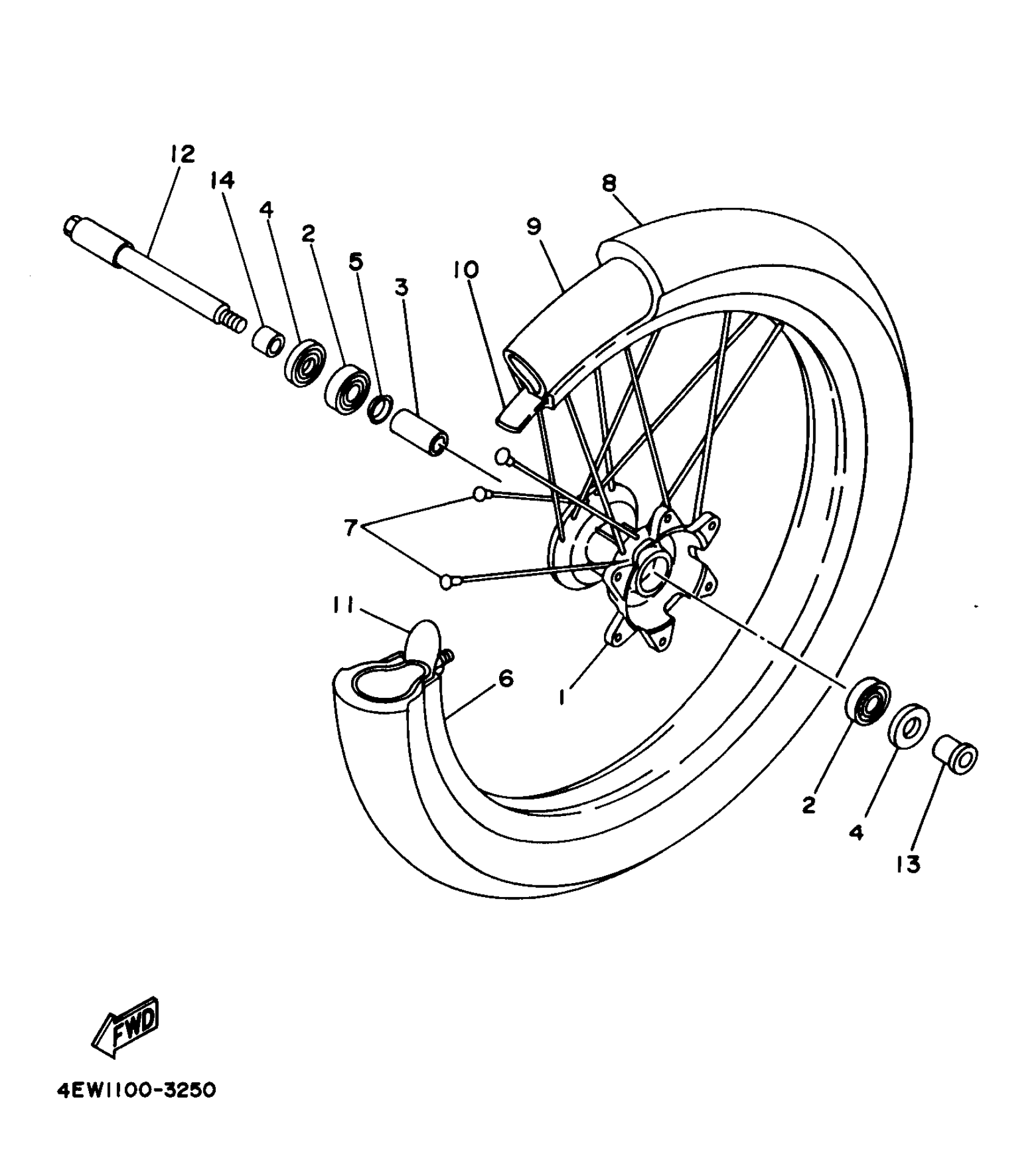 12
14
4
2
5
3
10
9
8
7
11
6
1
2
4
13
FWD
4EW1100-3250