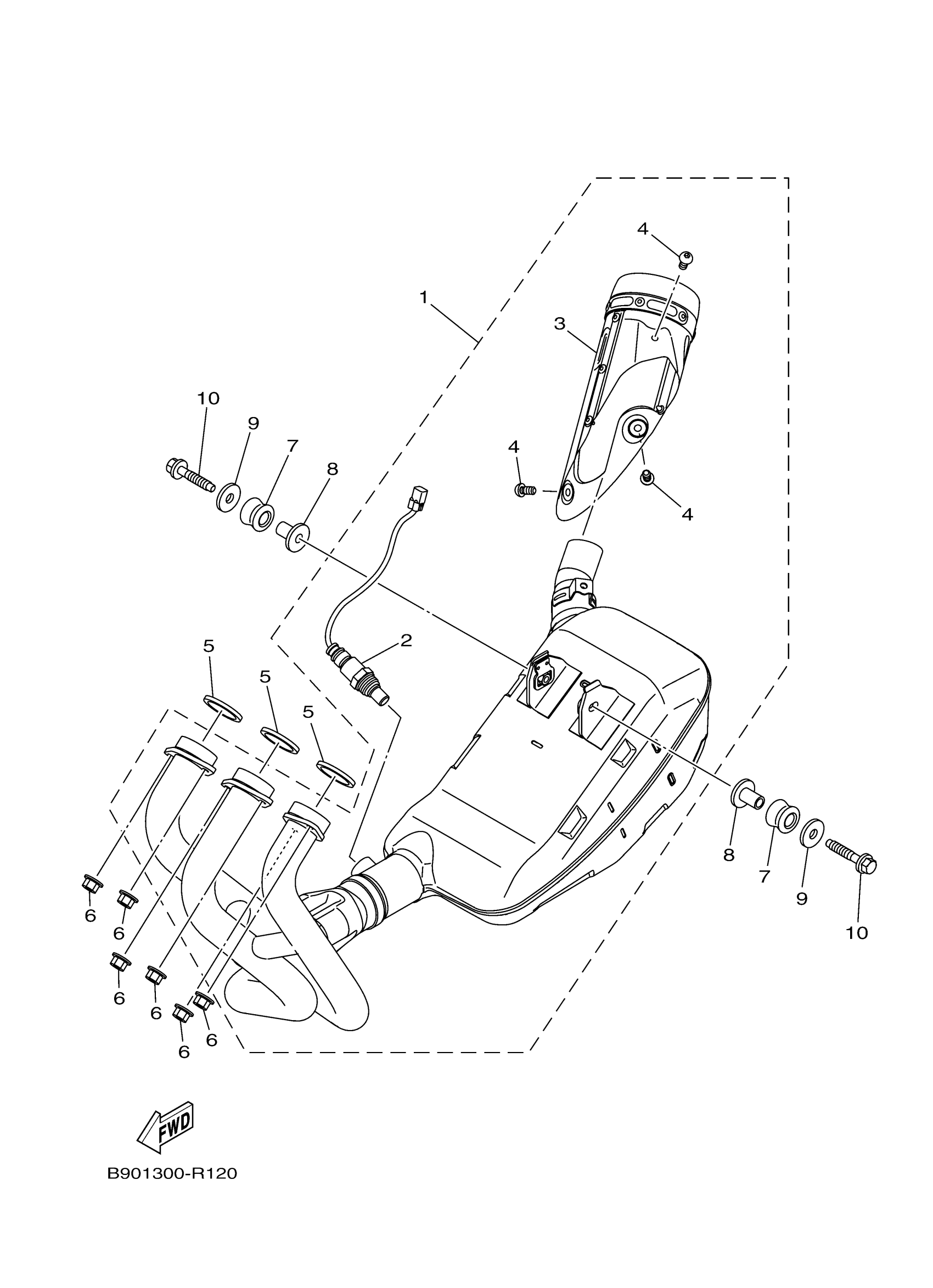 4
1
3
10
9
7
8
4
4
2
5
5
5
8
7
9
10
6
6
6
6
6
6
FWD
B901300-R120