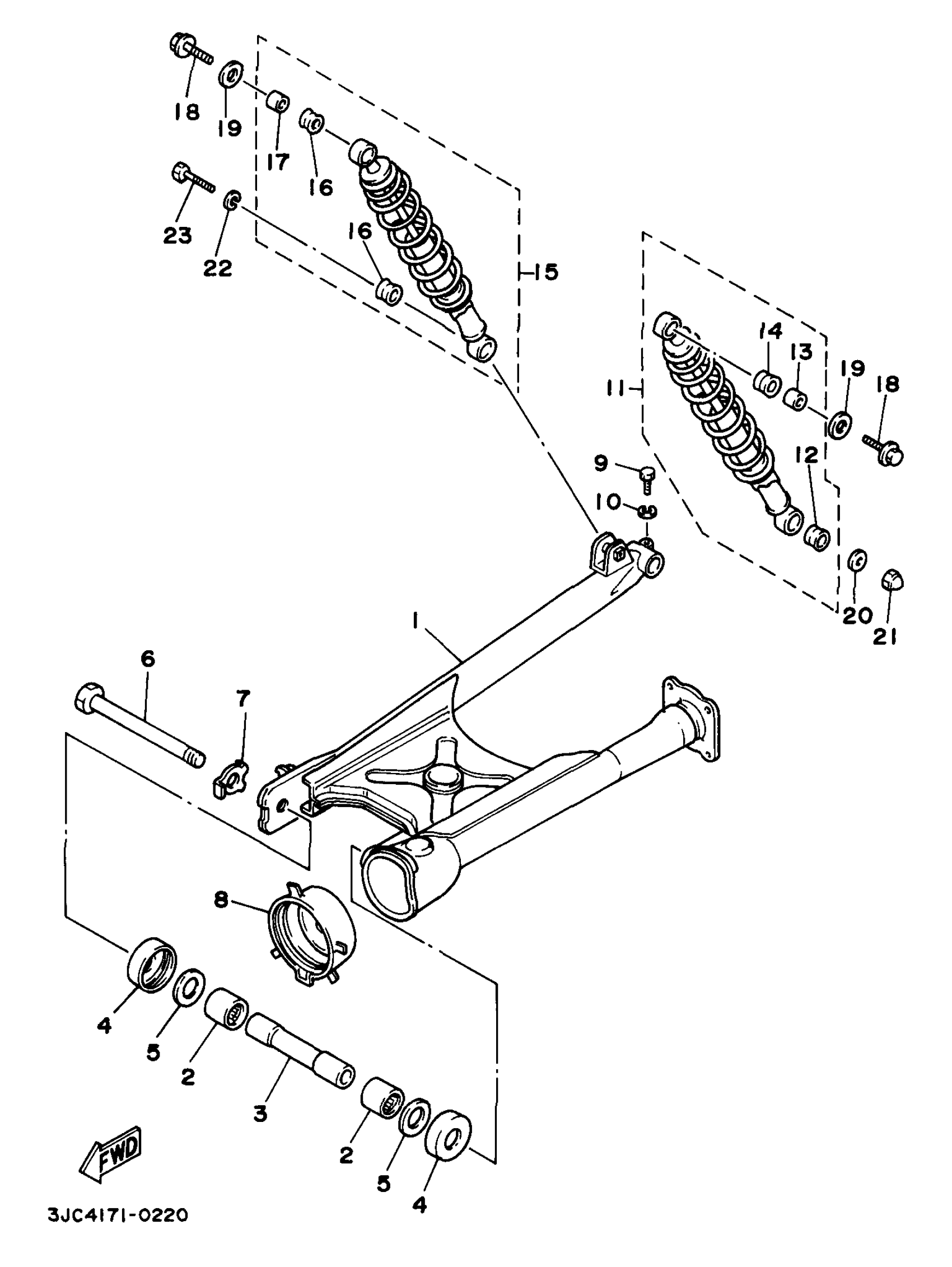 18
19
17
16
23
22
16
15
14
13
19
18
11
12
9
10
20
21
1
6
7
8
4
5
2
3
2
5
4
FWD
3JC4171-0220