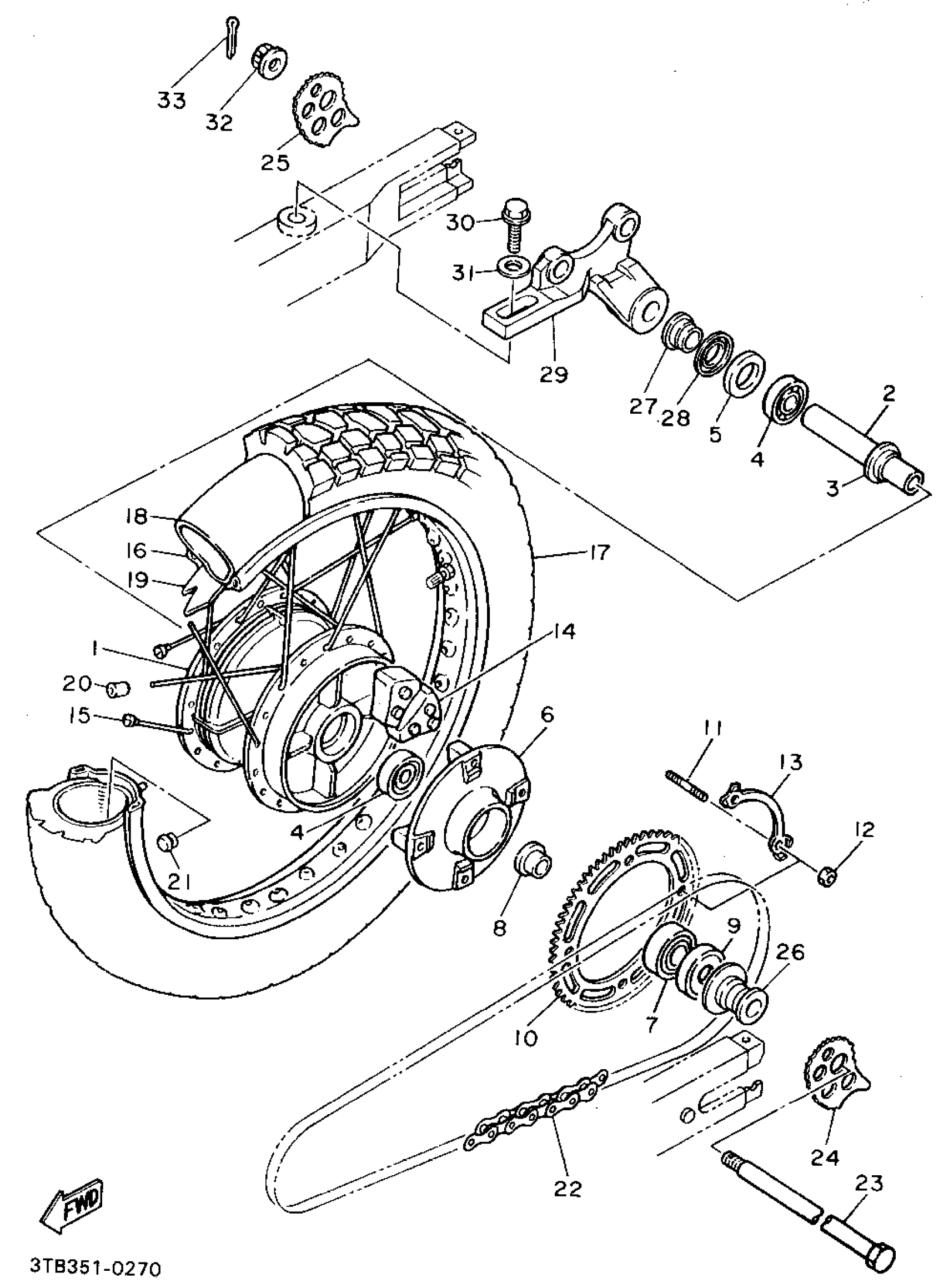 33
32
25
30
31
29
27
28
5
4
2
3
18
16
19
17
1
14
20
15
6
11
13
12
4
21
8
9
26
7
10
22
24
23
FWD
3TB351-0270