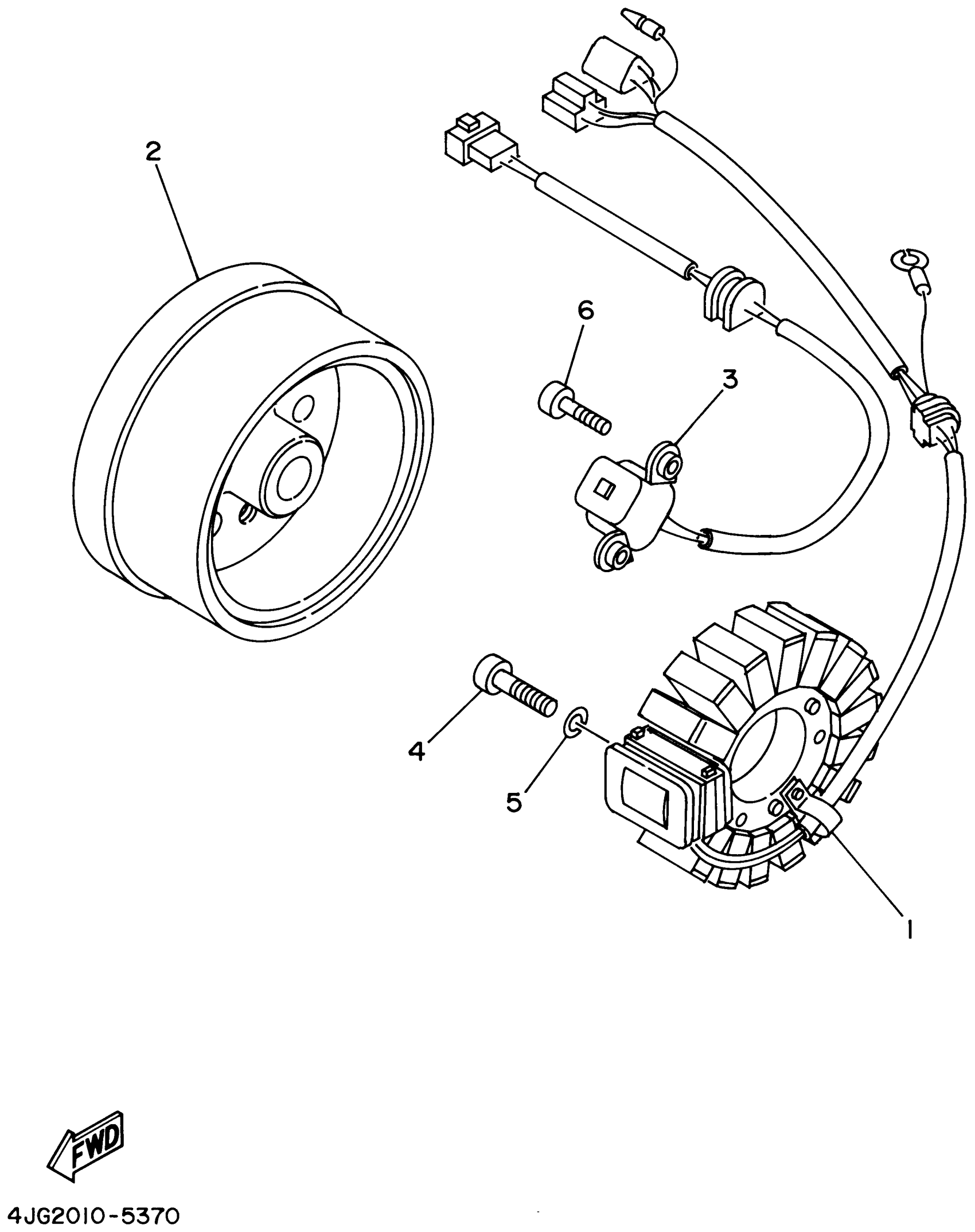 2
6
3
4
5
1
FWD
4JG2010-5370