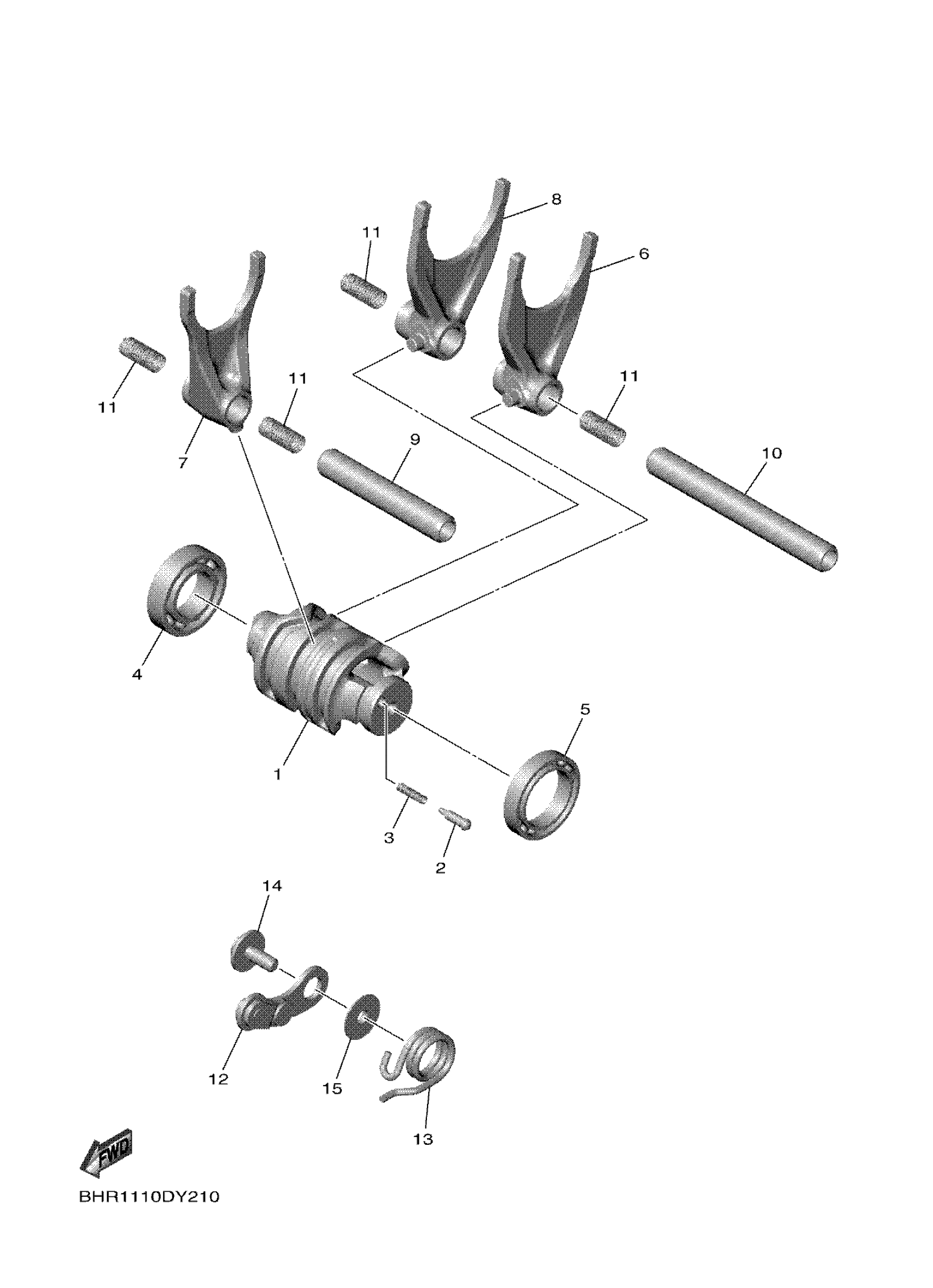 8
11
6
11
11
11
7
9
10
4
5
1
3
2
14
12
15
13
FWD
BHR1110DY210