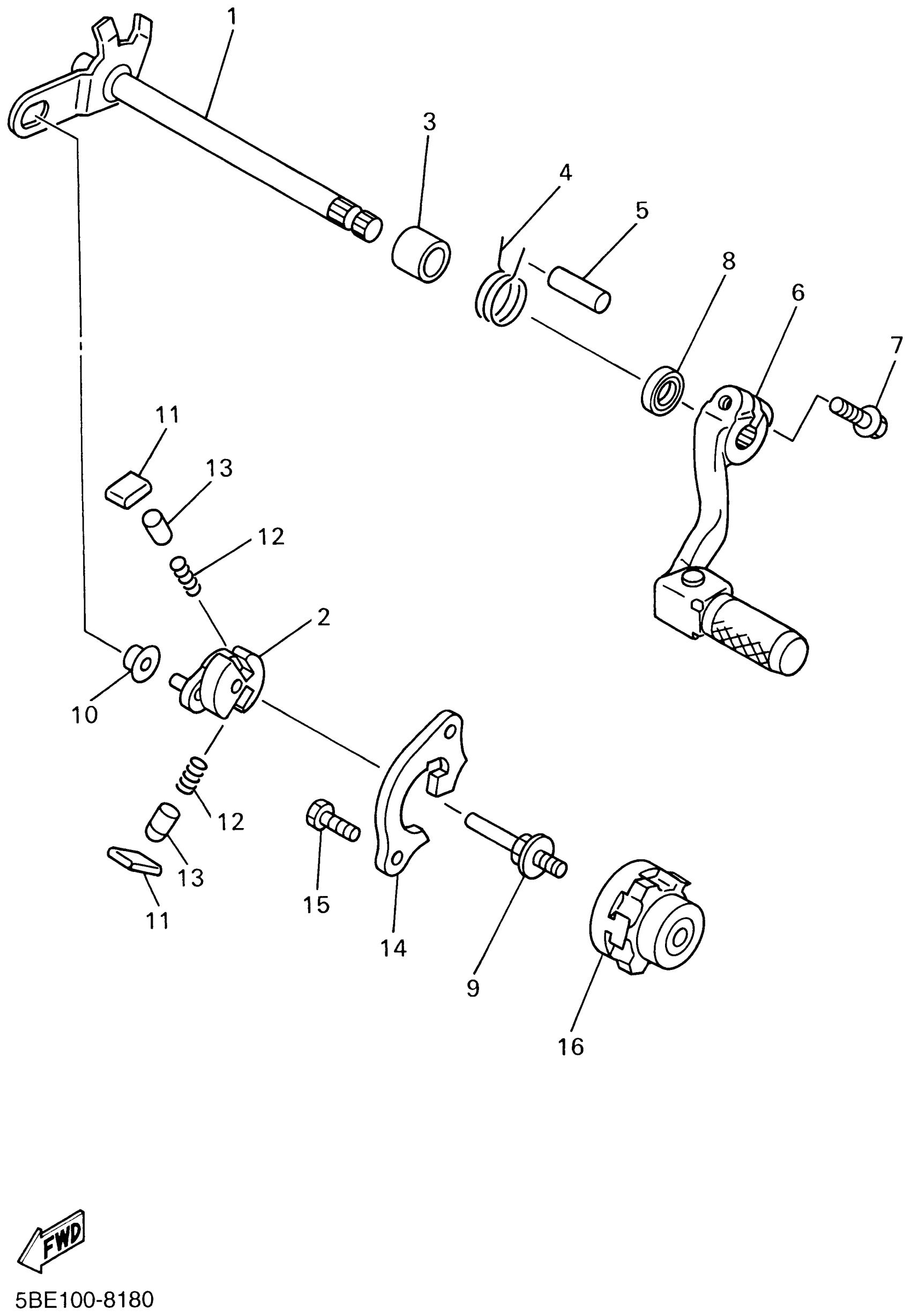 1
3
4
5
8
6
7
11
13
12
2
10
12
13
11
15
14
9
16
FWD
5BE100-8180