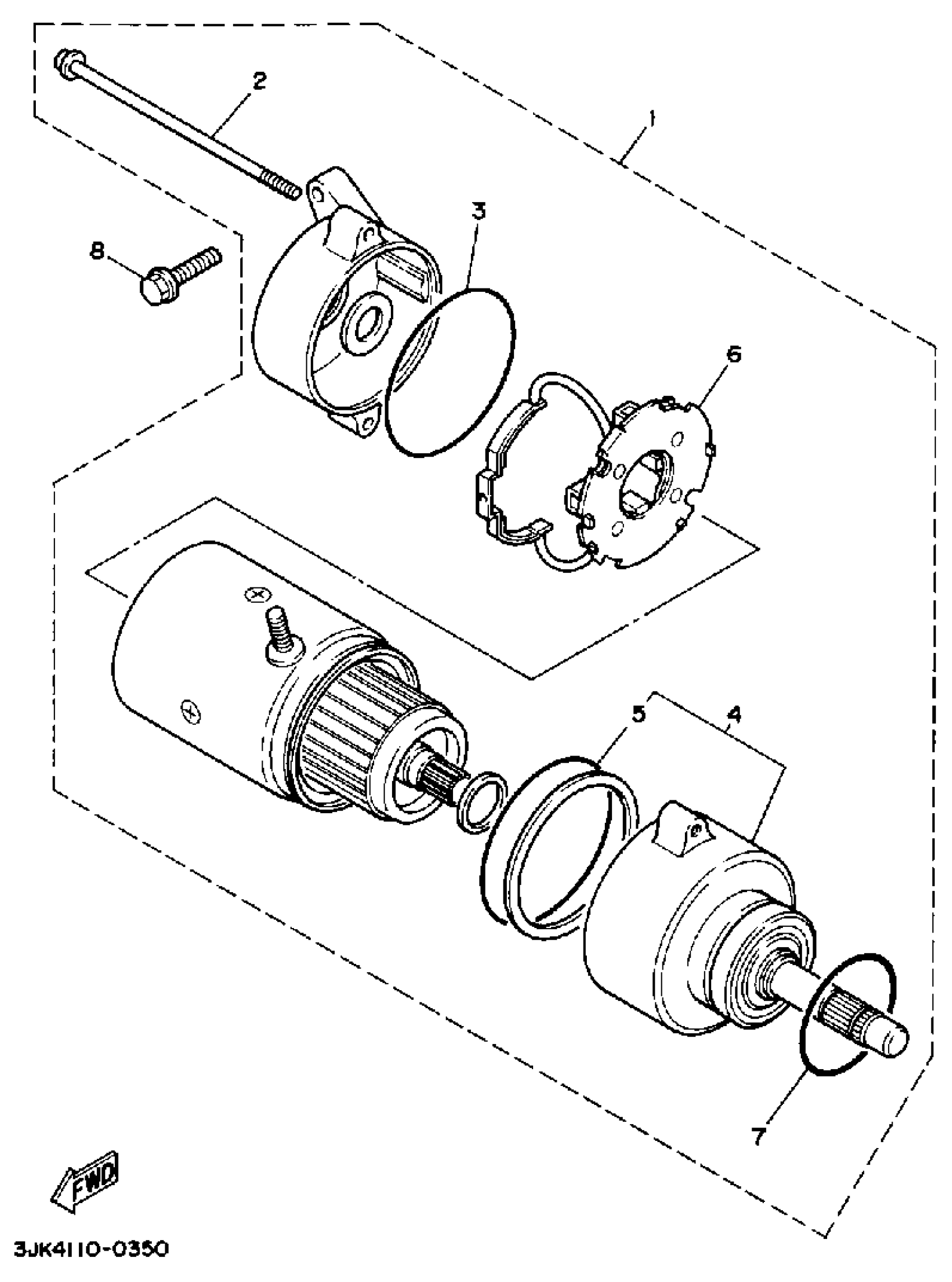 2
1
3
8
6
5
4
7
FWD
3JK4110-0350