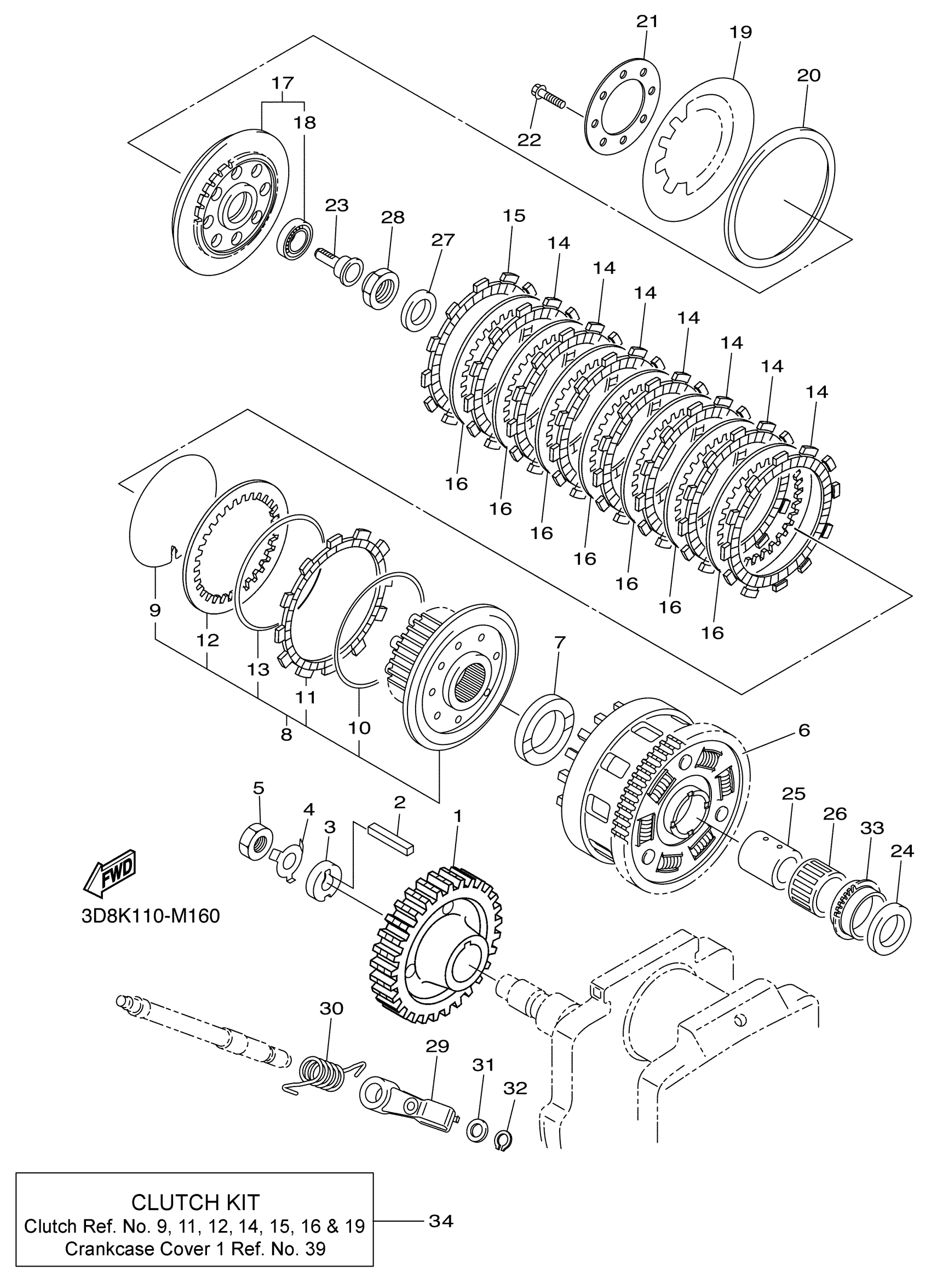 21
19
20
17
18
22
23
28
27
15
14
14
14
14
14
14
14
16
16
16
16
16
16
16
9
12
13
11
10
8
7
6
5
4
3
2
1
25
26
33
24
FWD
3D8K110-M160
30
29
31
32

CLUTCH KIT
Clutch Ref. No. 9, 11, 12, 14, 15, 16 & 19
Crankcase Cover 1 Ref. No. 39

34