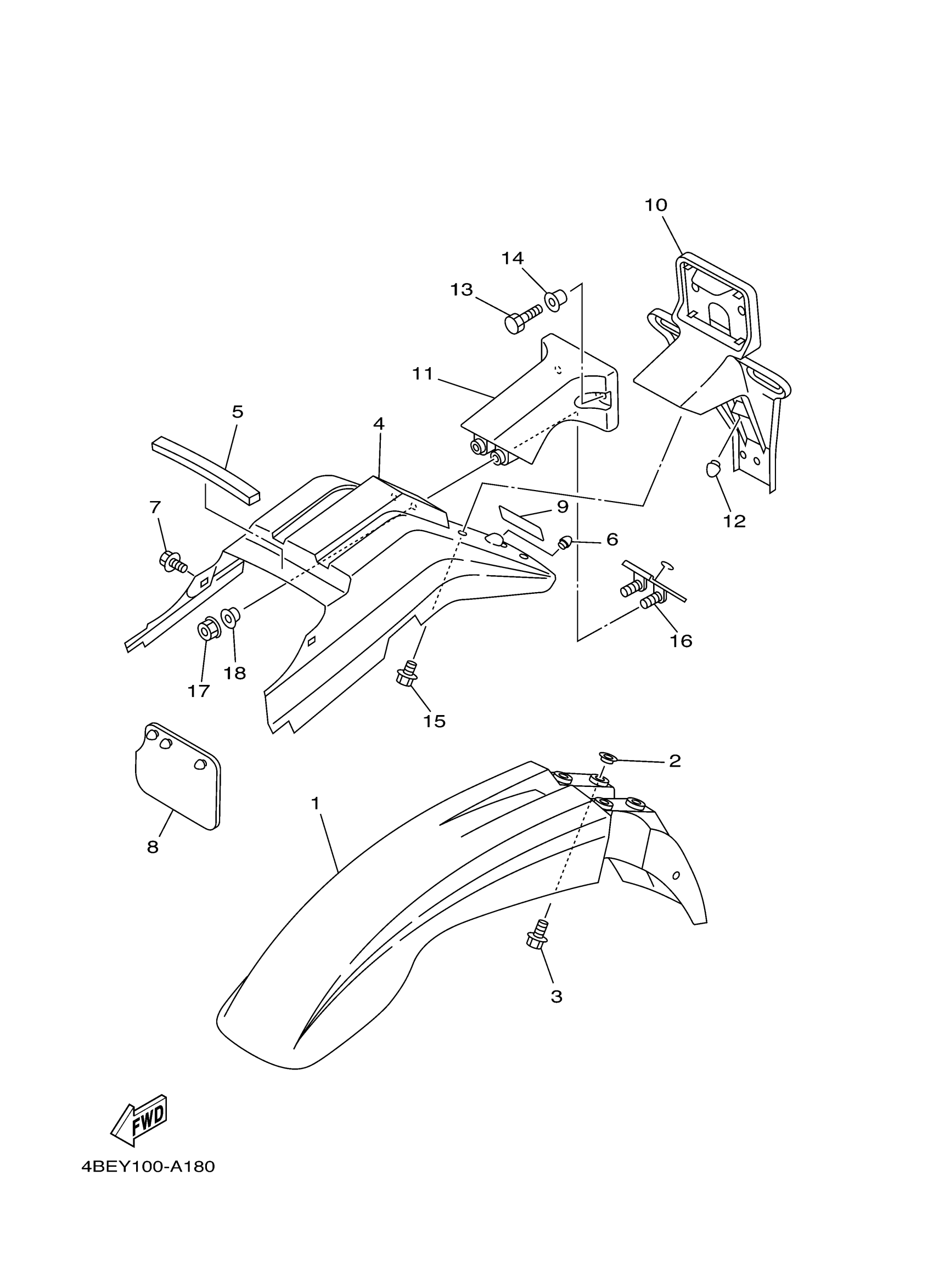 10
14
13
11
5
4
7
9
6
12
16
17
18
15
2
1
8
3
FWD
4BEY100-A180