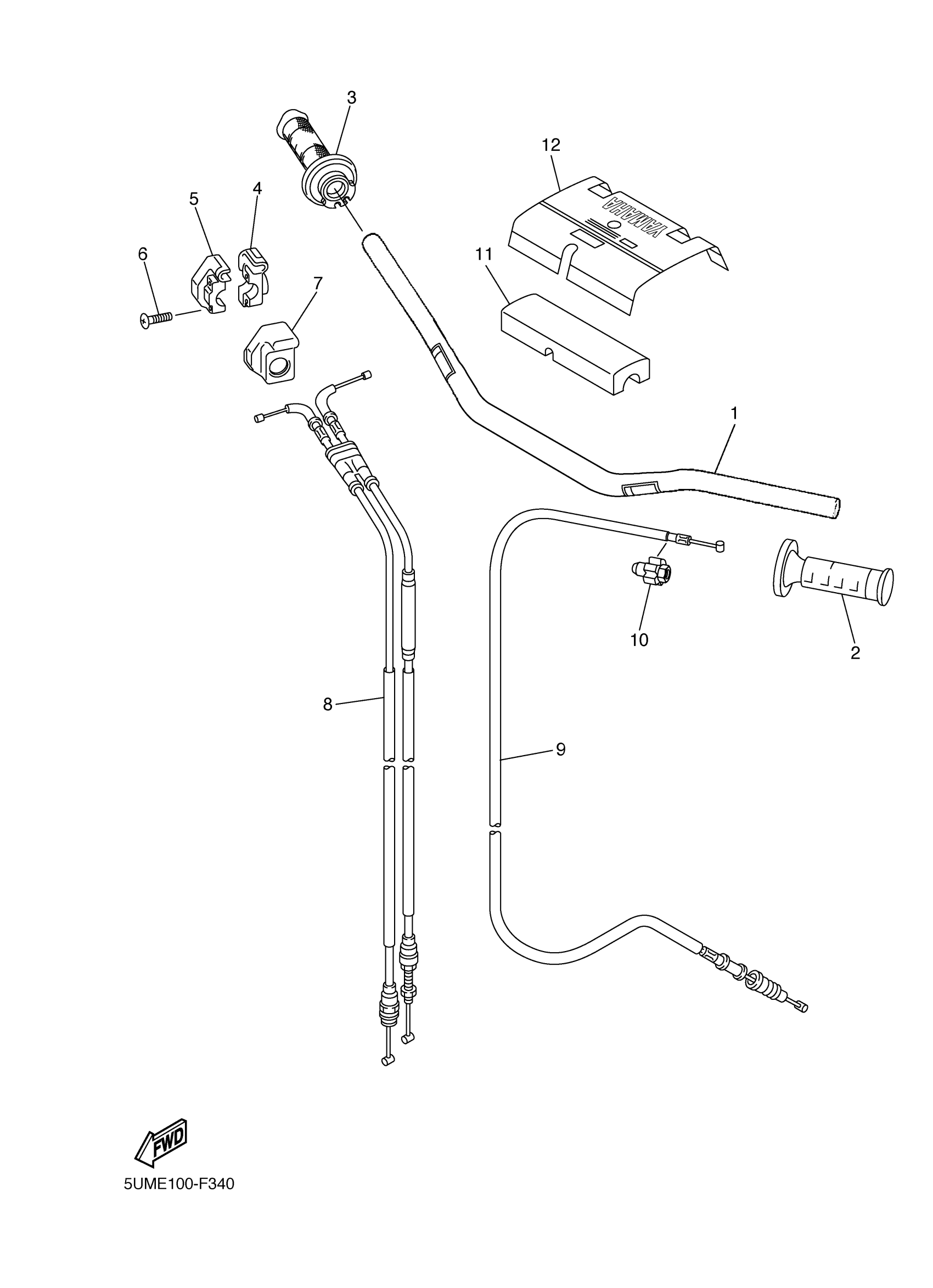 3
12
5
4
YAMAHA
6
11
7
1
10
2
8
9
FWD
5UME100-F340