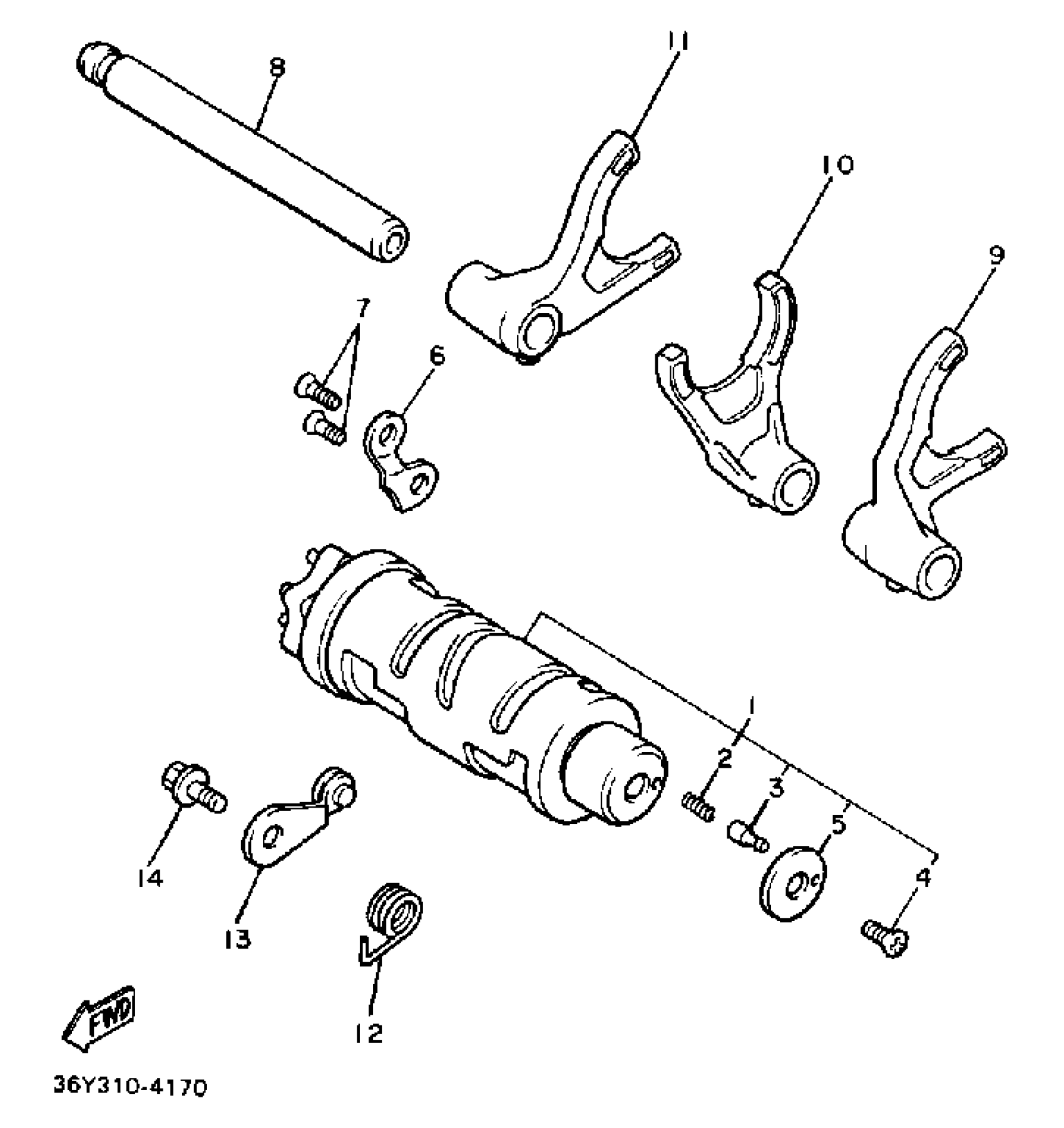 8
11
10
9
7
6
1
2
3
5
4
14
13
12
FWD
36Y310-4170