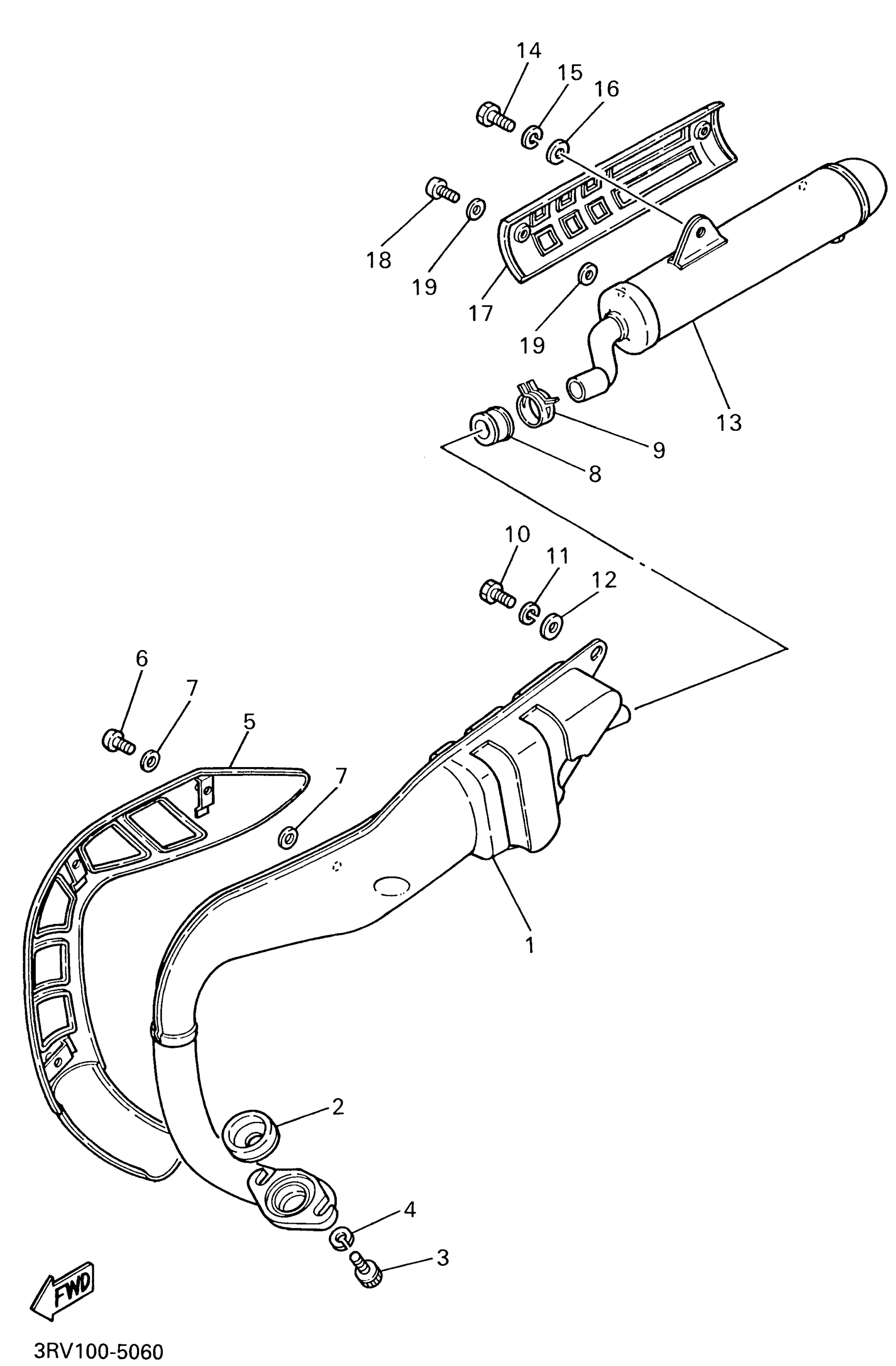 14
15
16
18
19
17
19
13
9
8
10
11
12
6
7
5
7
1
2
4
3
FWD
3RV100-5060