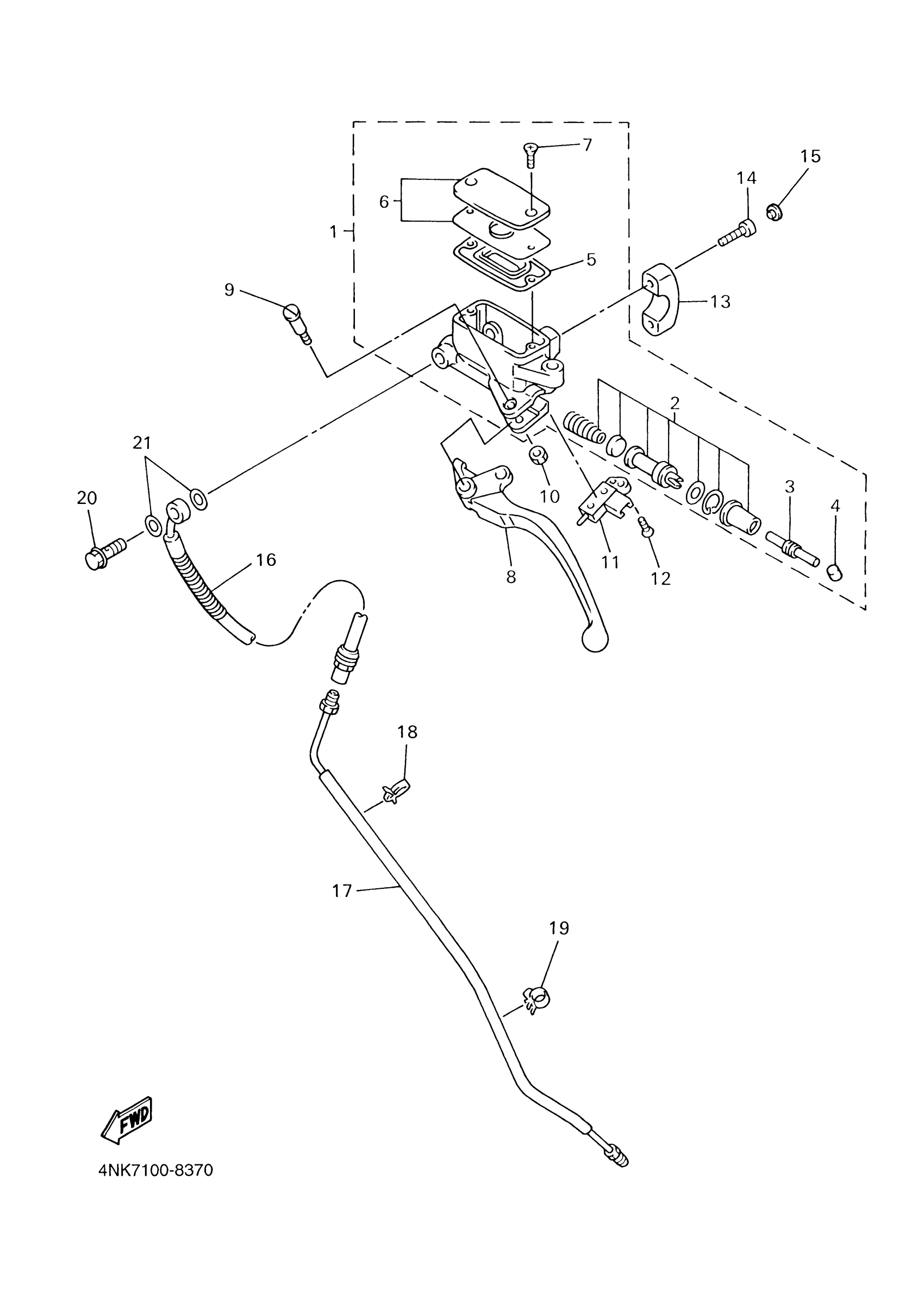 7
15
14
6
1
5
9
13
2
21
10
3
4
20
11
16
8
12
18
17
19
FWD
4NK7100-8370