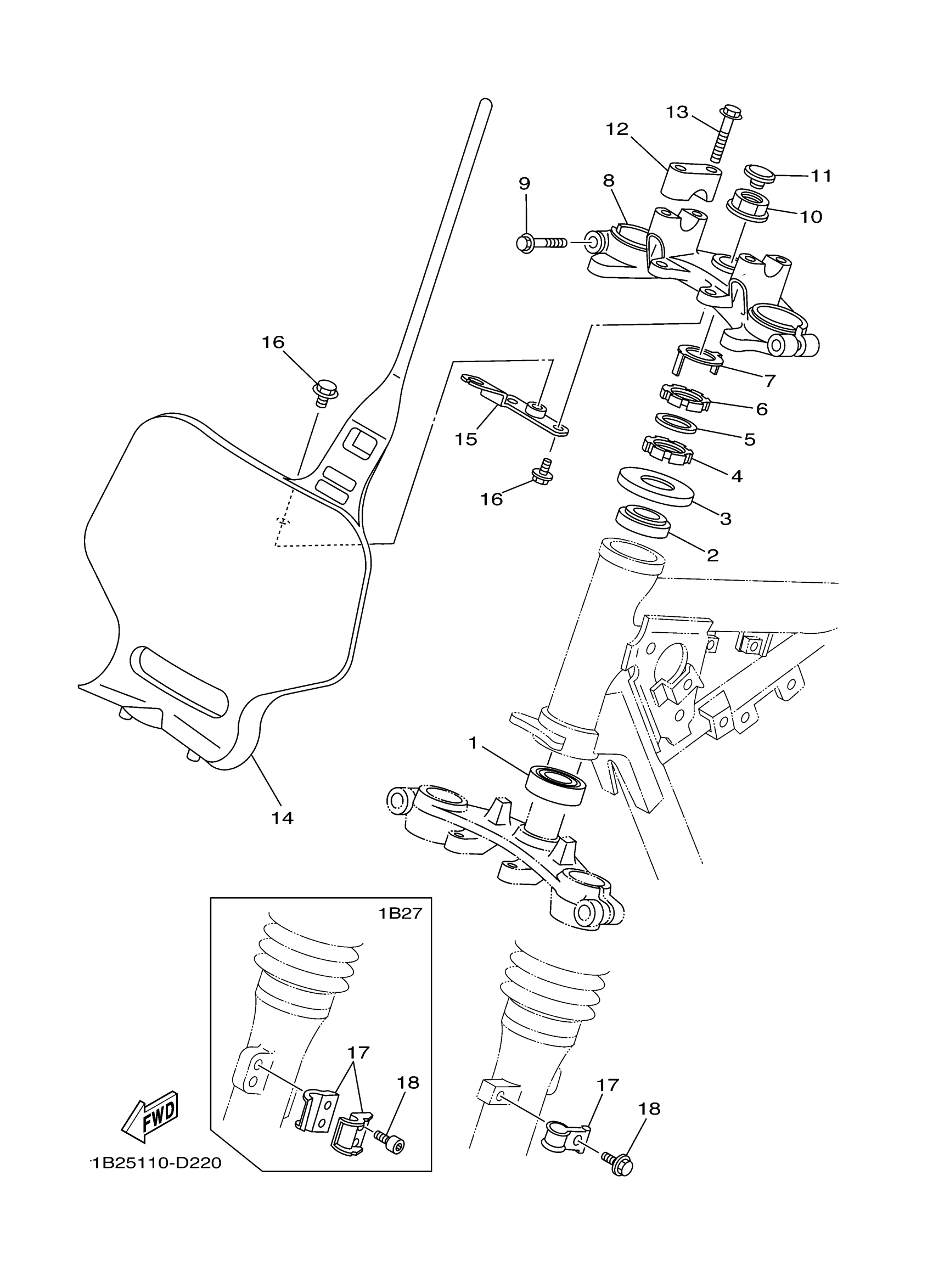 13
12
11
9
8
10
16
7
6
15
5
4
16
3
2
1
14
1B27
17
18
17
18
FWD
1B25110-D220