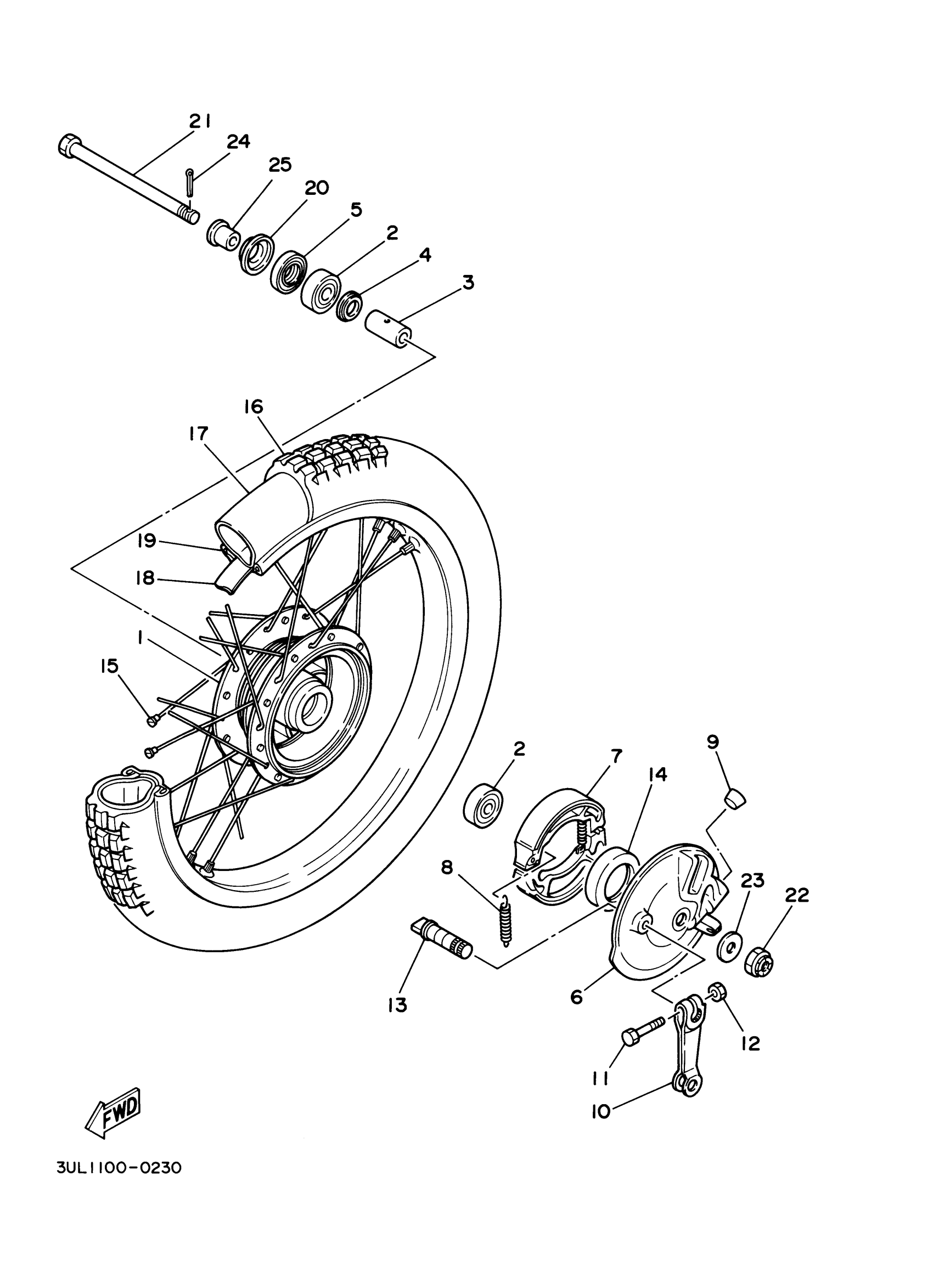 21
24
25
20
5
2
4
3
16
17
19
18
1
15
2
7
14
9
8
23
22
13
6
12
11
10
FWD
3UL1100-0230