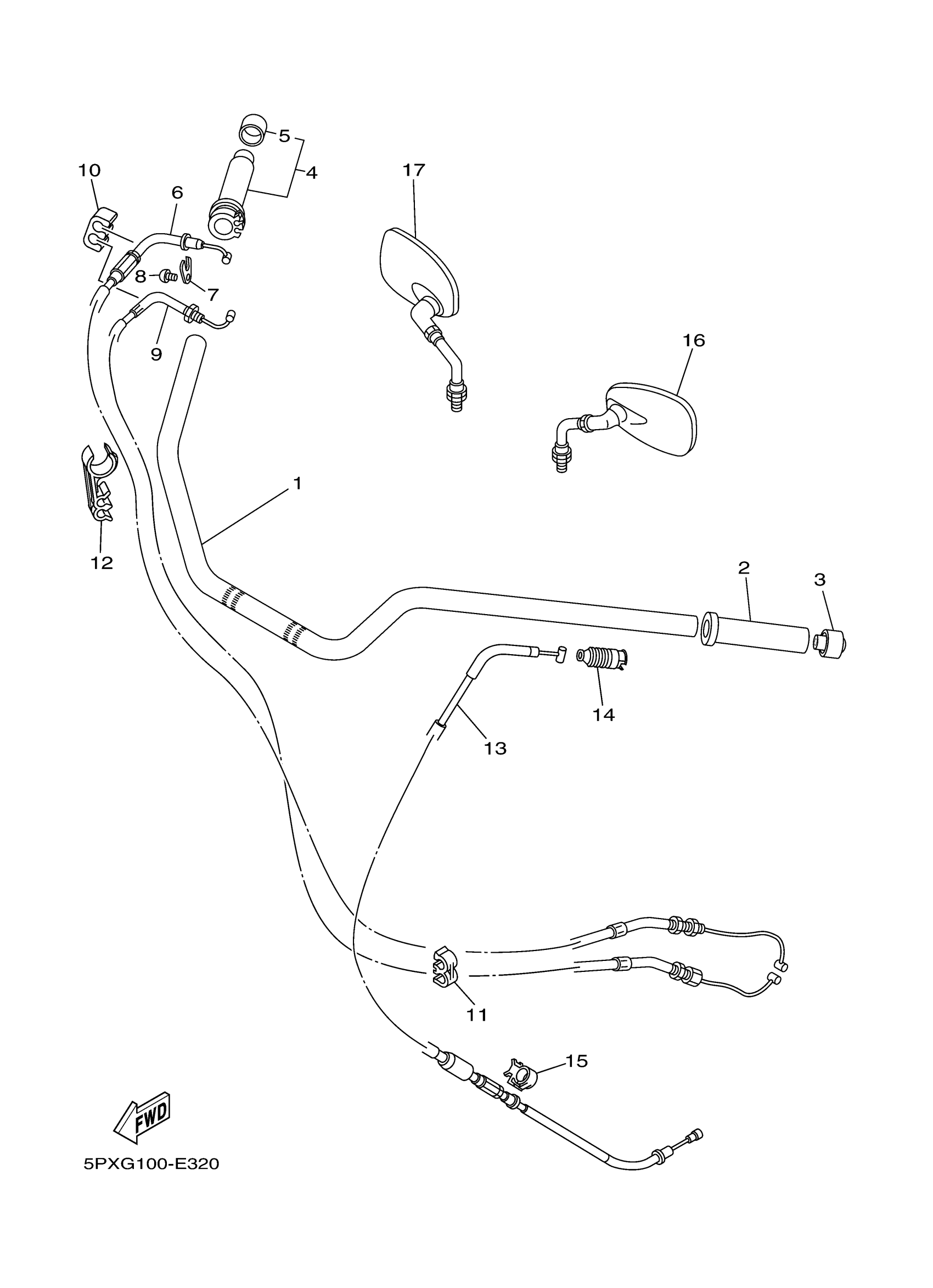 5
4
10
6
17
8
7
9
16
1
12
2
3
14
13
11
15
FWD
5PXG100-E320