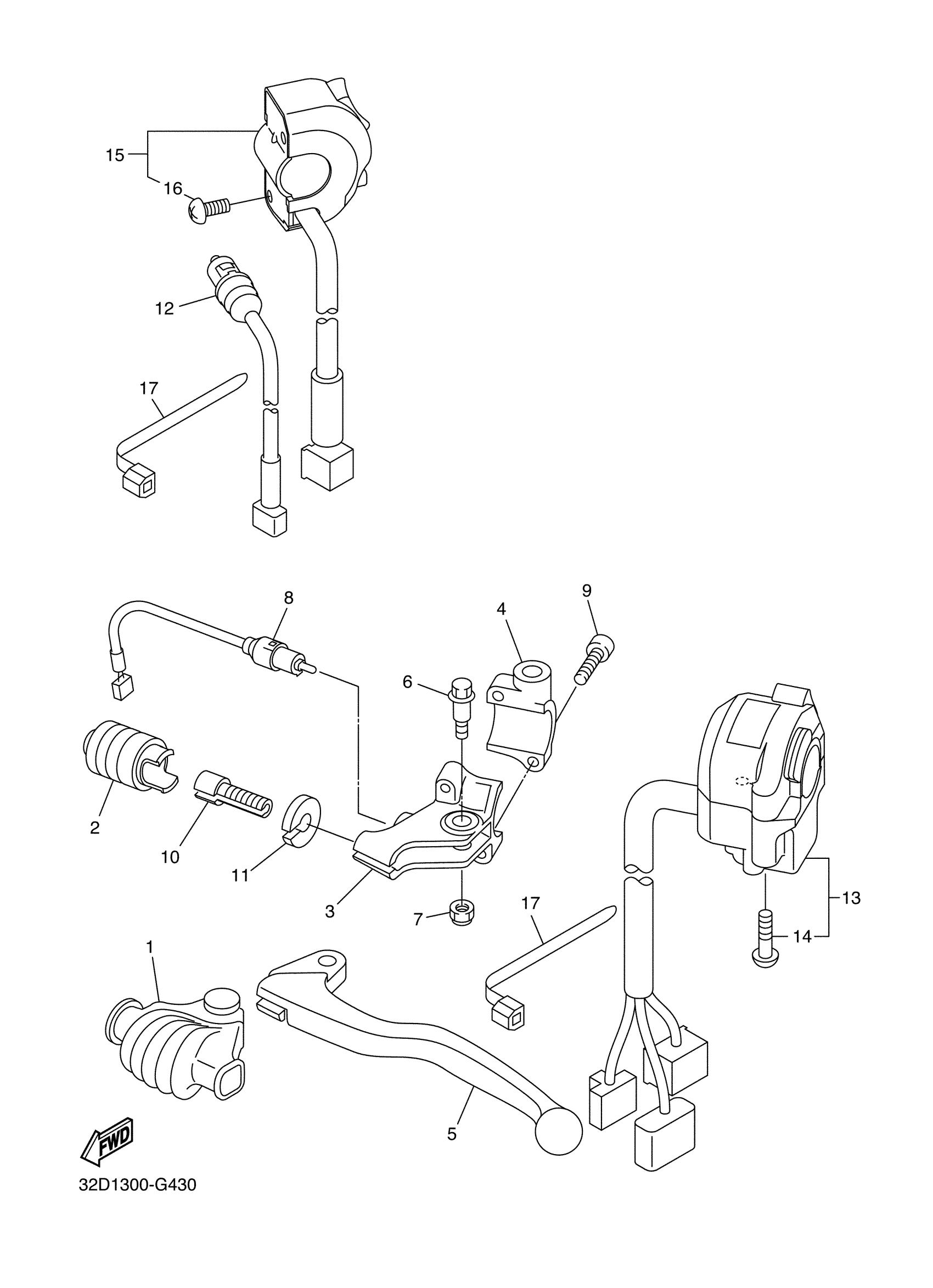 15
16
12
17
8
9
4
6
2
10
11
3
7
17
13
14
1
5
FWD
32D1300-G430