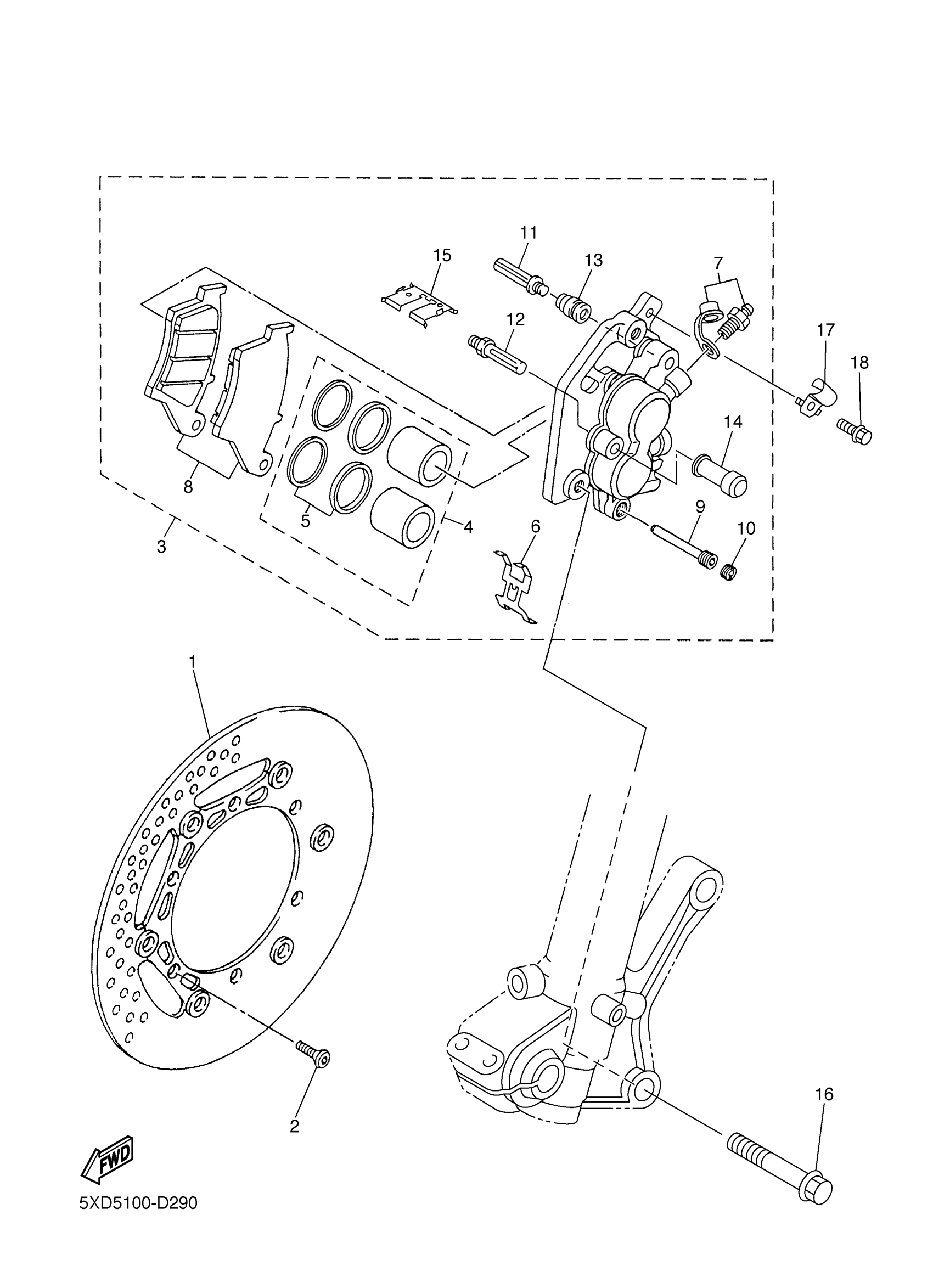 11
15
13
7
12
17
18
14
8
5
4
3
6
9
10
1
2
16
FWD
5XD5100-D290