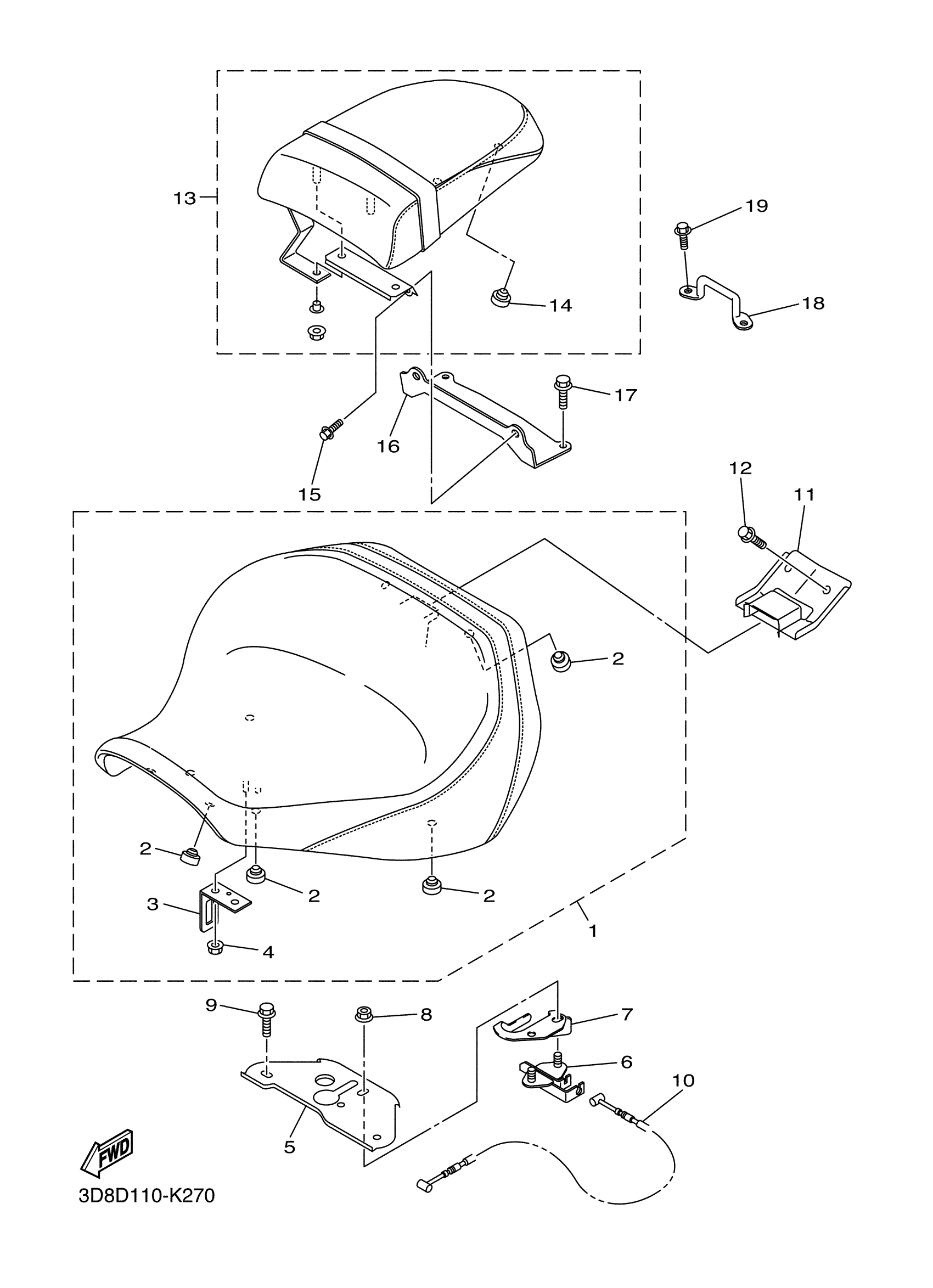 13
19
14
18
17
16
15
12
11
2
2
2
2
3
4
1
9
8
7
6
10
5
FWD
3D8D110-K270