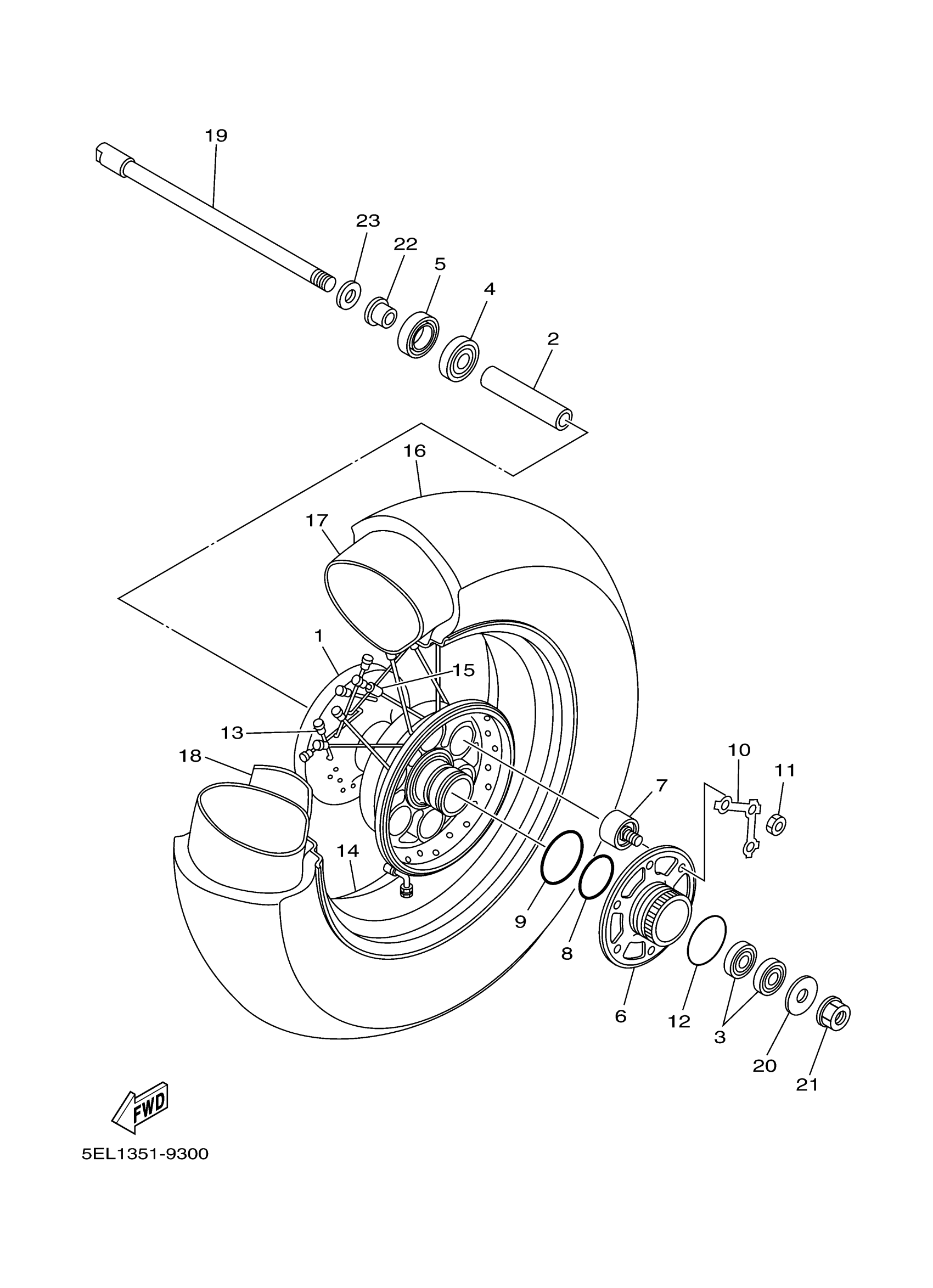 19
23
22
5
4
2
16
17
1
15
13
18
14
10
11
7
9
8
6
12
3
20
21
FWD
5EL1351-9300