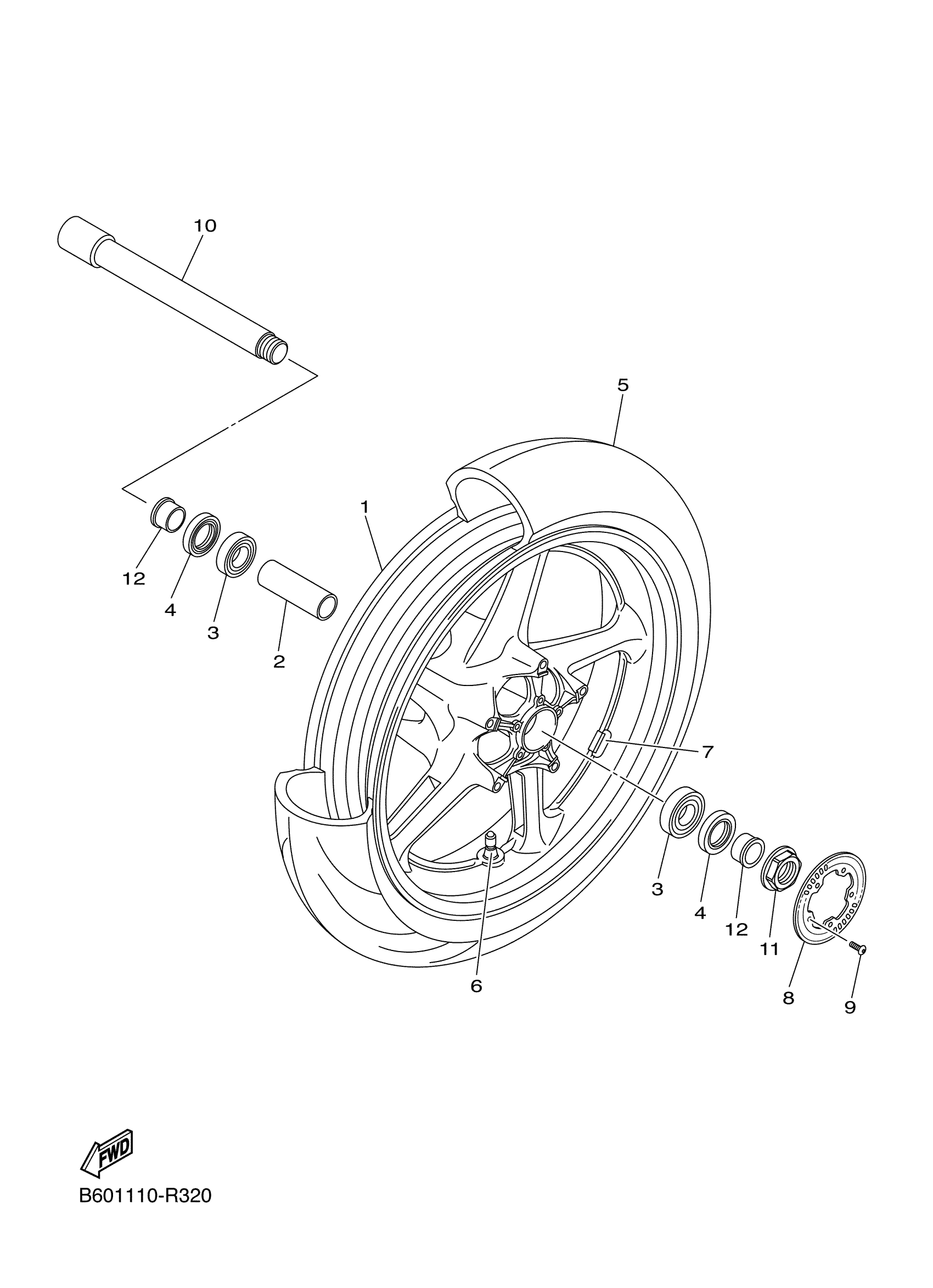 10

5

1

12

4

3

2

7

3

4

12

11

6

8

9

FWD

B601110-R320