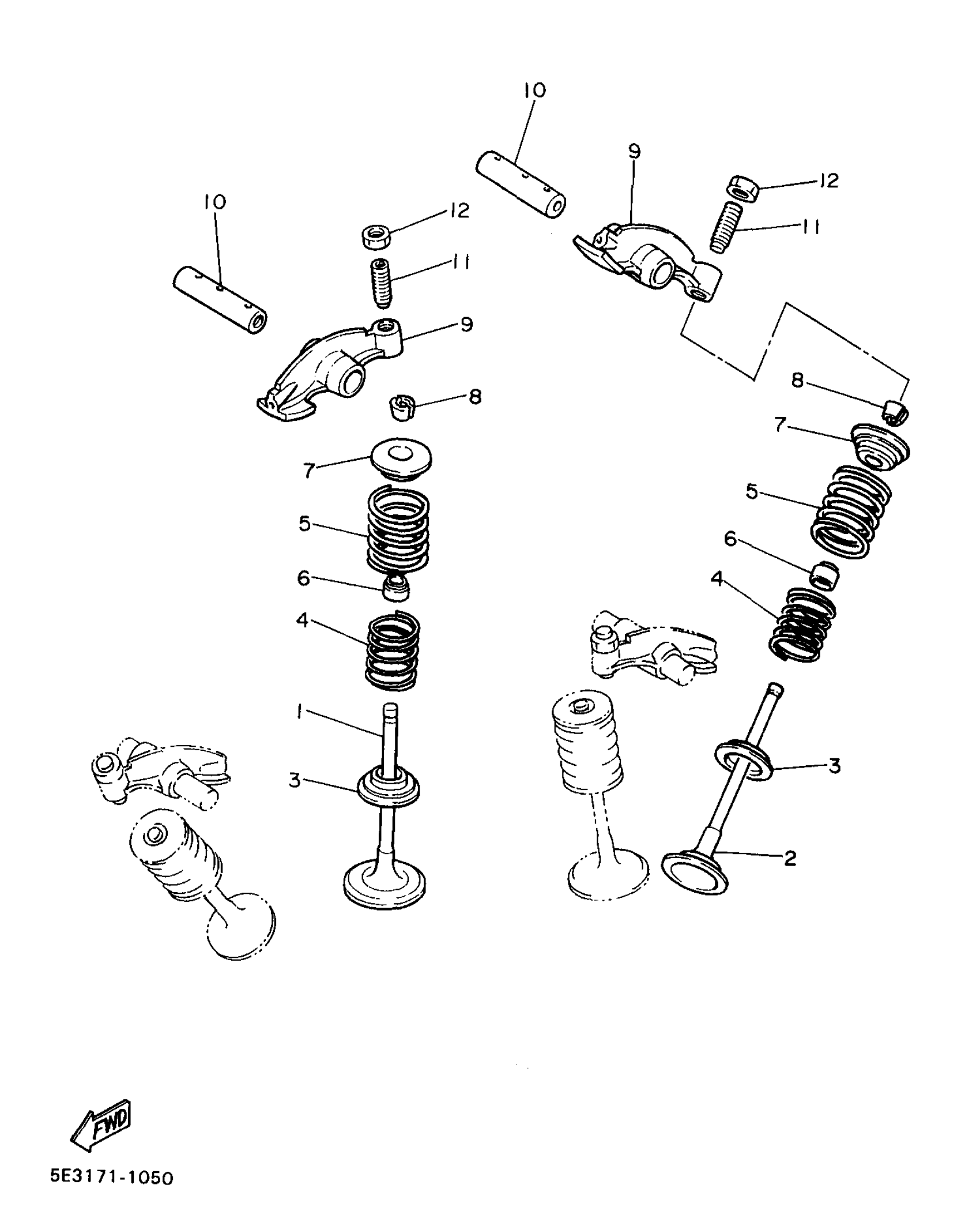 10
9
12
11
10
12
11
9
8
8
7
7
5
5
6
6
4
4
1
3
3
2
FWD
5E3171-1050