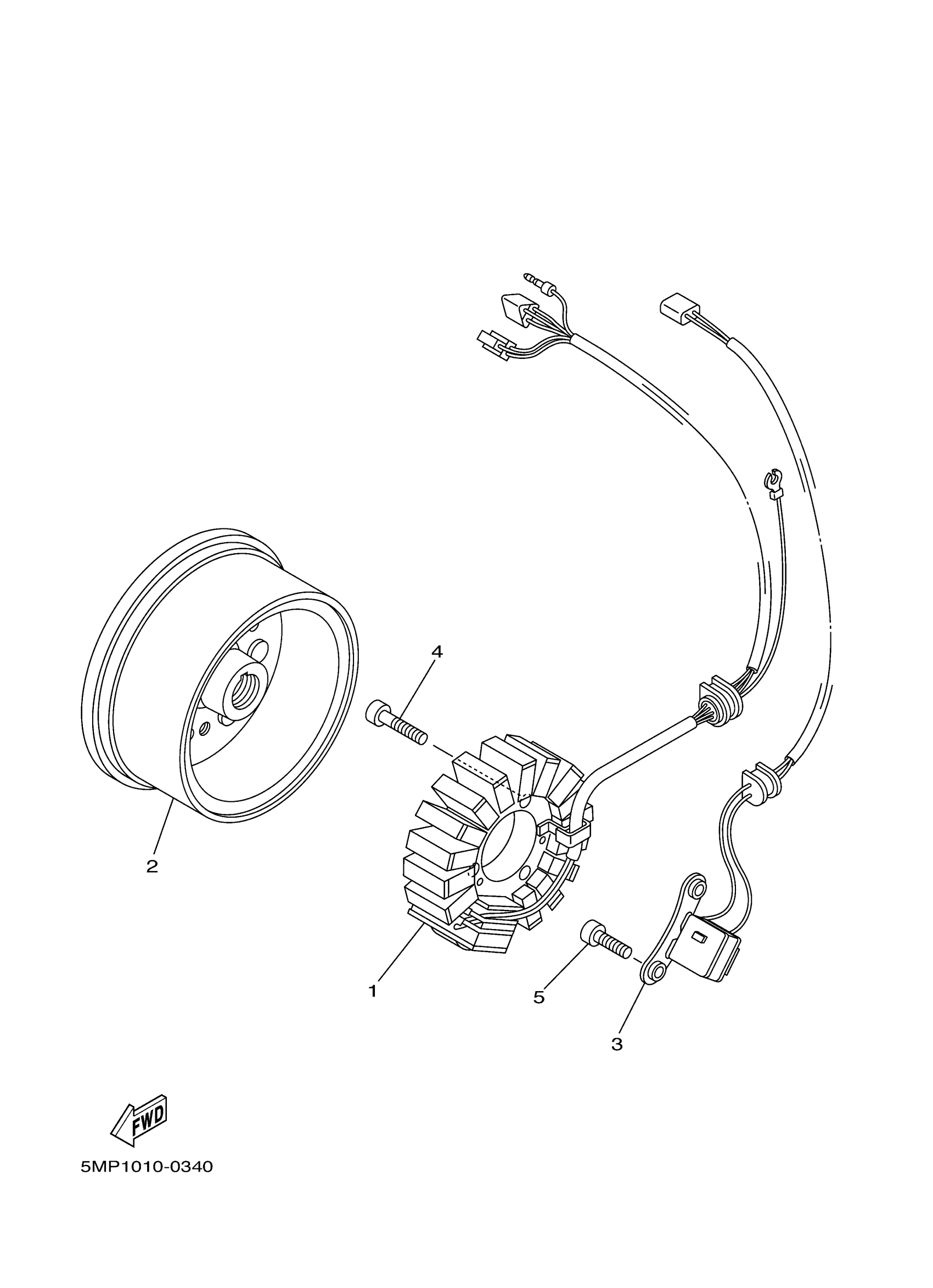 4

2

1

5

3

FWD

5MP1010-0340