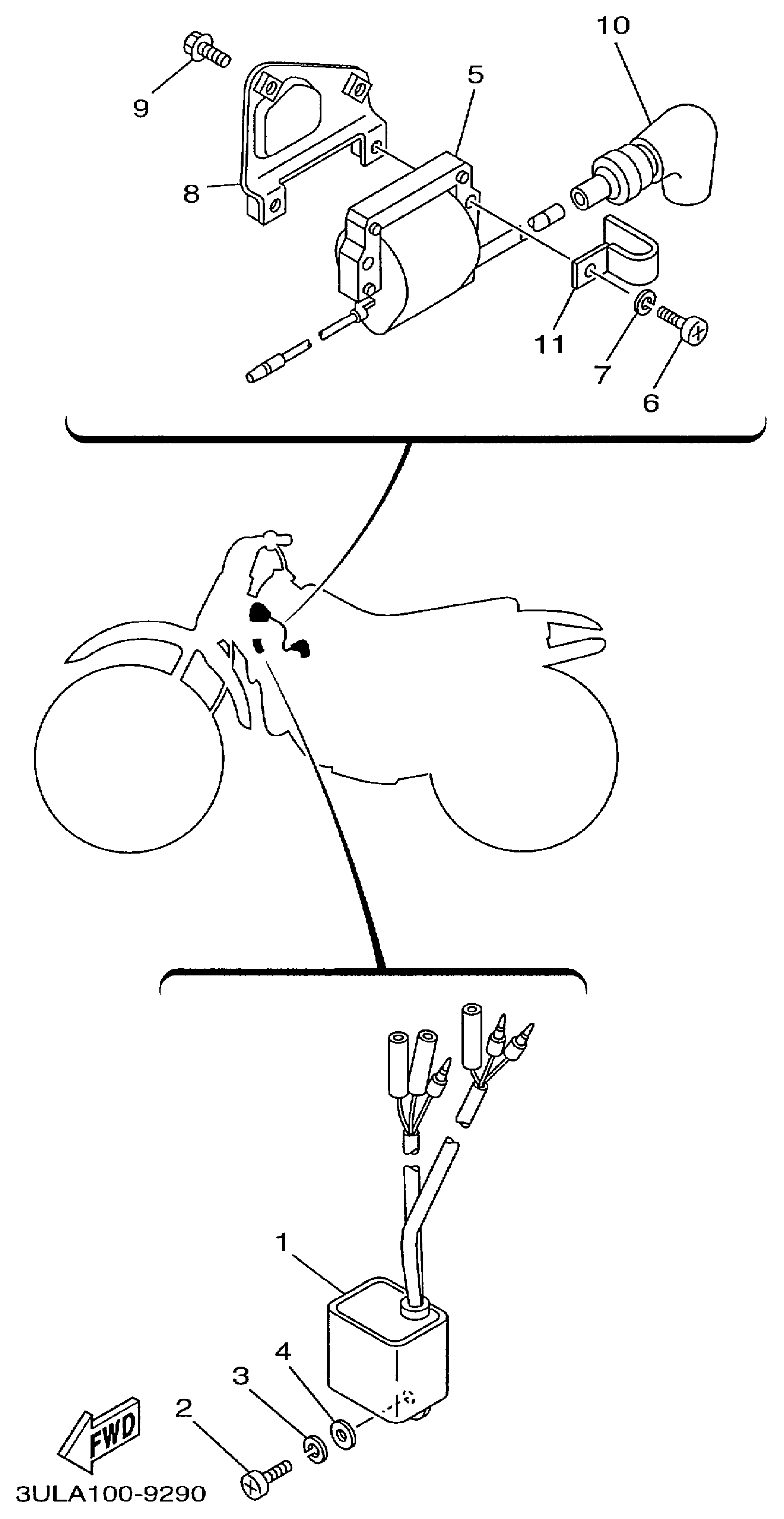 10
9
5
8
11
7
6
1
4
3
2
FWD
3ULA100-9290