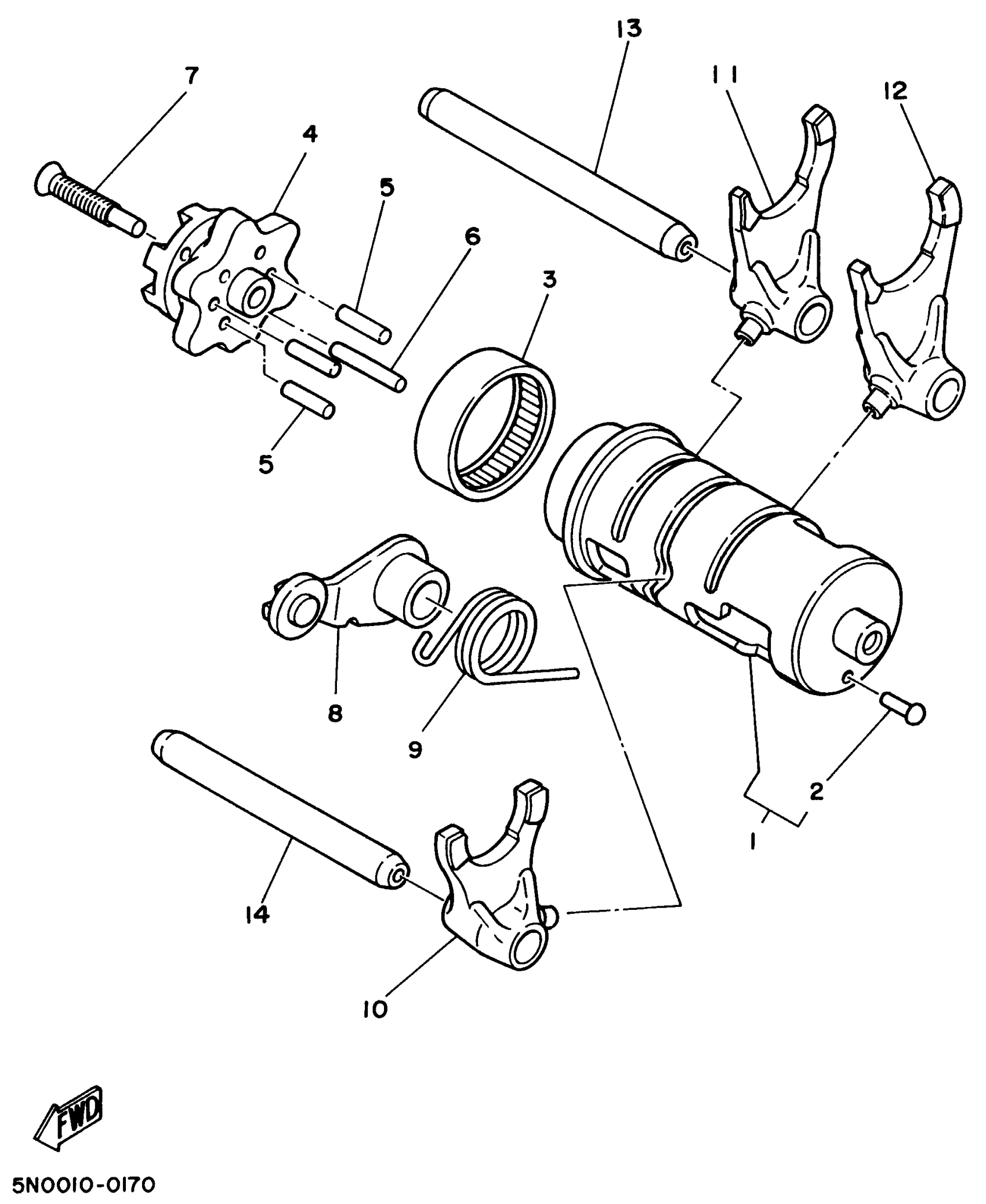 13
7
11
12
4
5
6
3
5
8
9
2
1
14
10
FWD
5N0010-0170