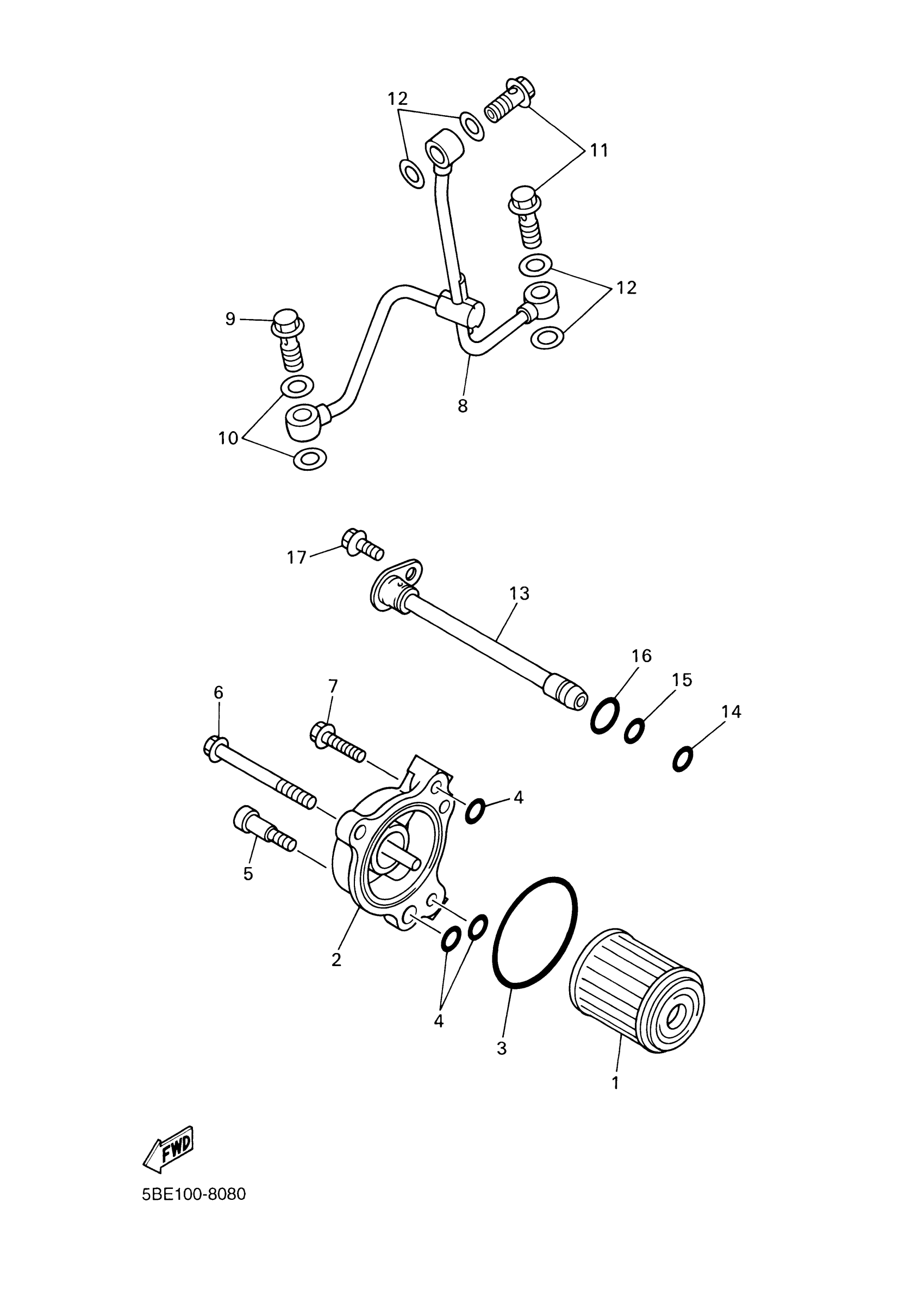 12

11

12

9

8

10

17

13

16

15

14

6

7

4

5

2

4

3

1

FWD

5BE100-8080