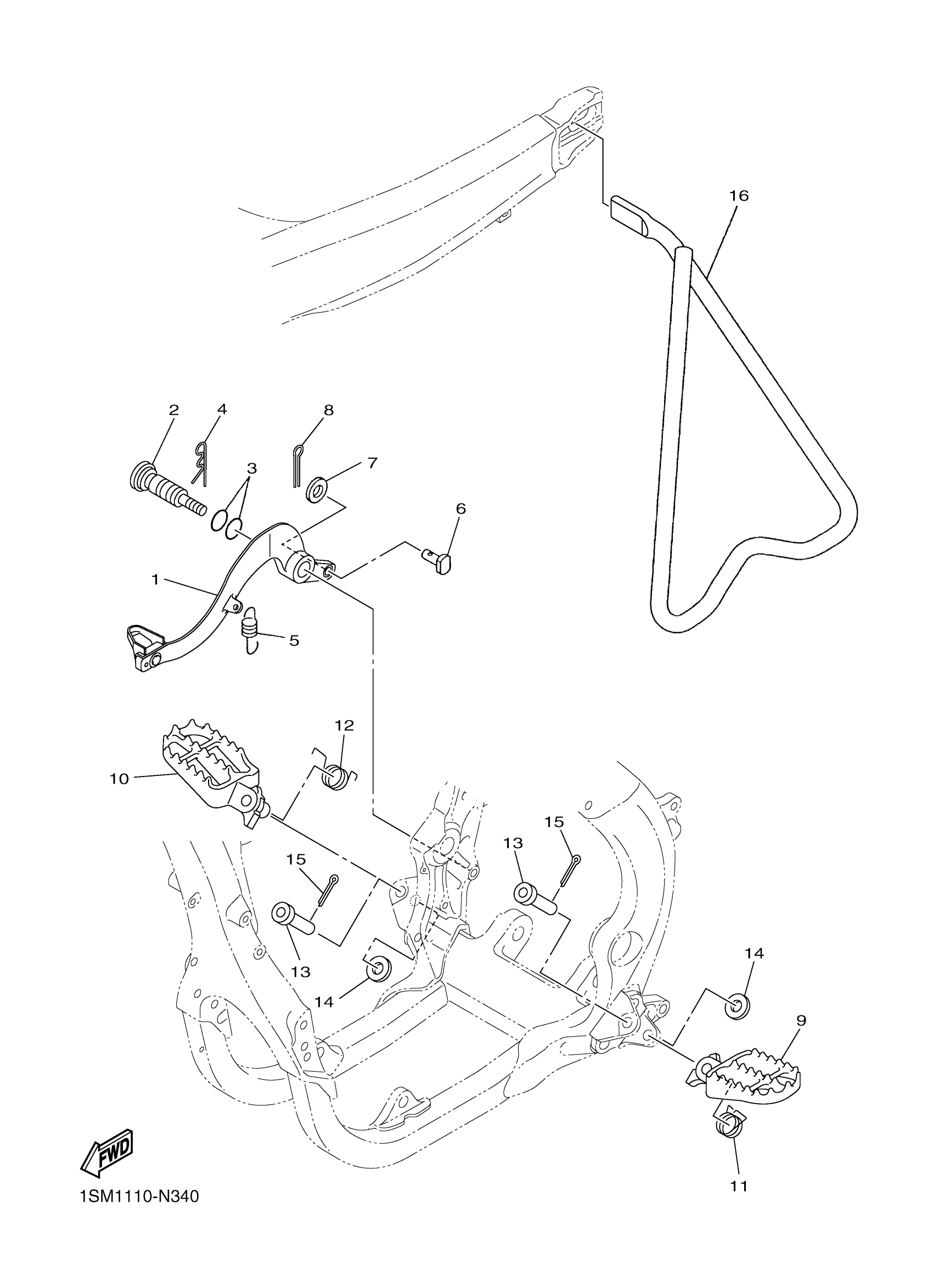 16

2
4
8
3
7
6
1
5

12
10
15
13
15
13
14
14
9
11

FWD

1SM1110-N340