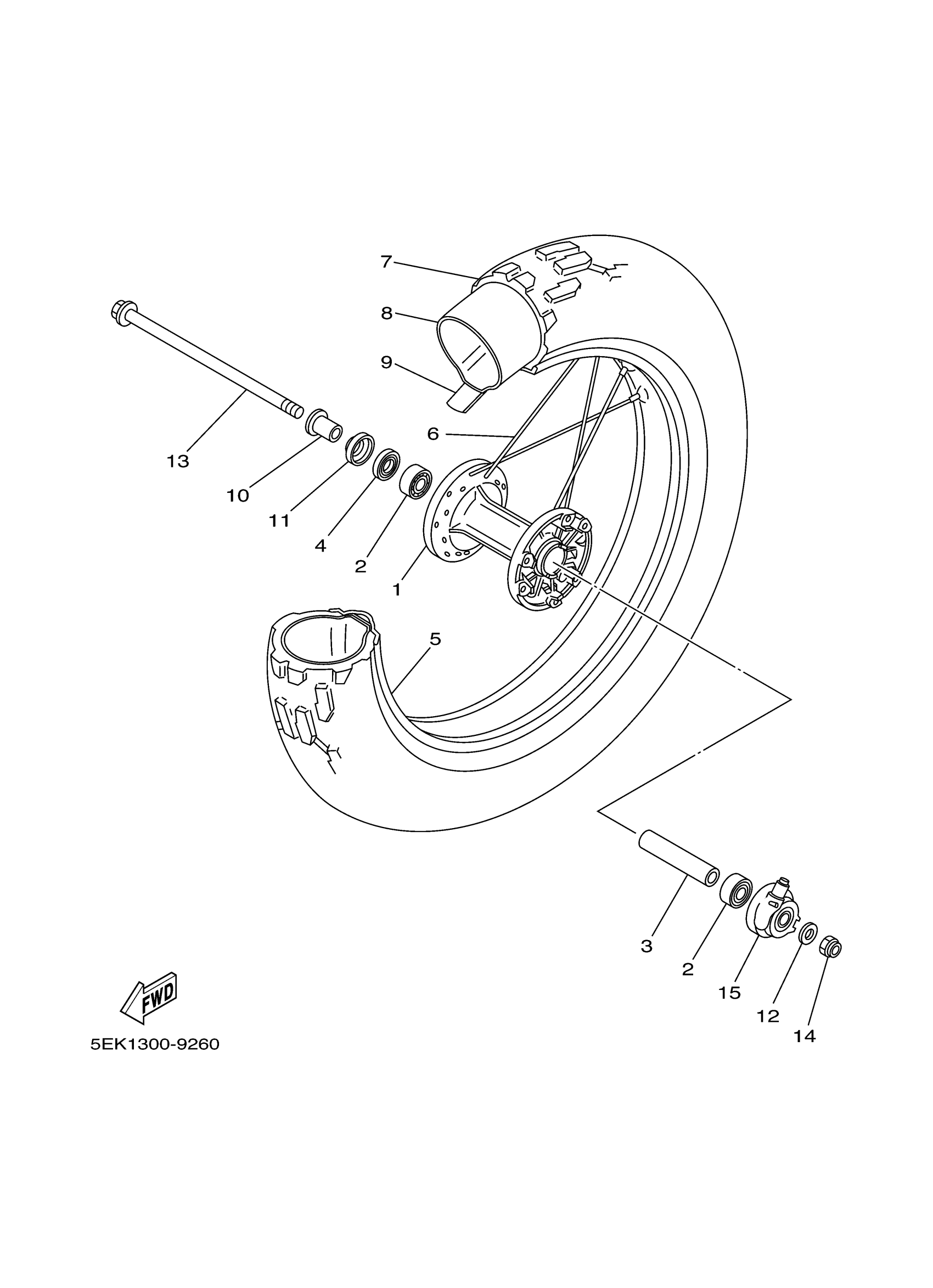 7
8
9
13
6
10
11
4
2
1
5
3
2
15
12
14
FWD
5EK1300-9260