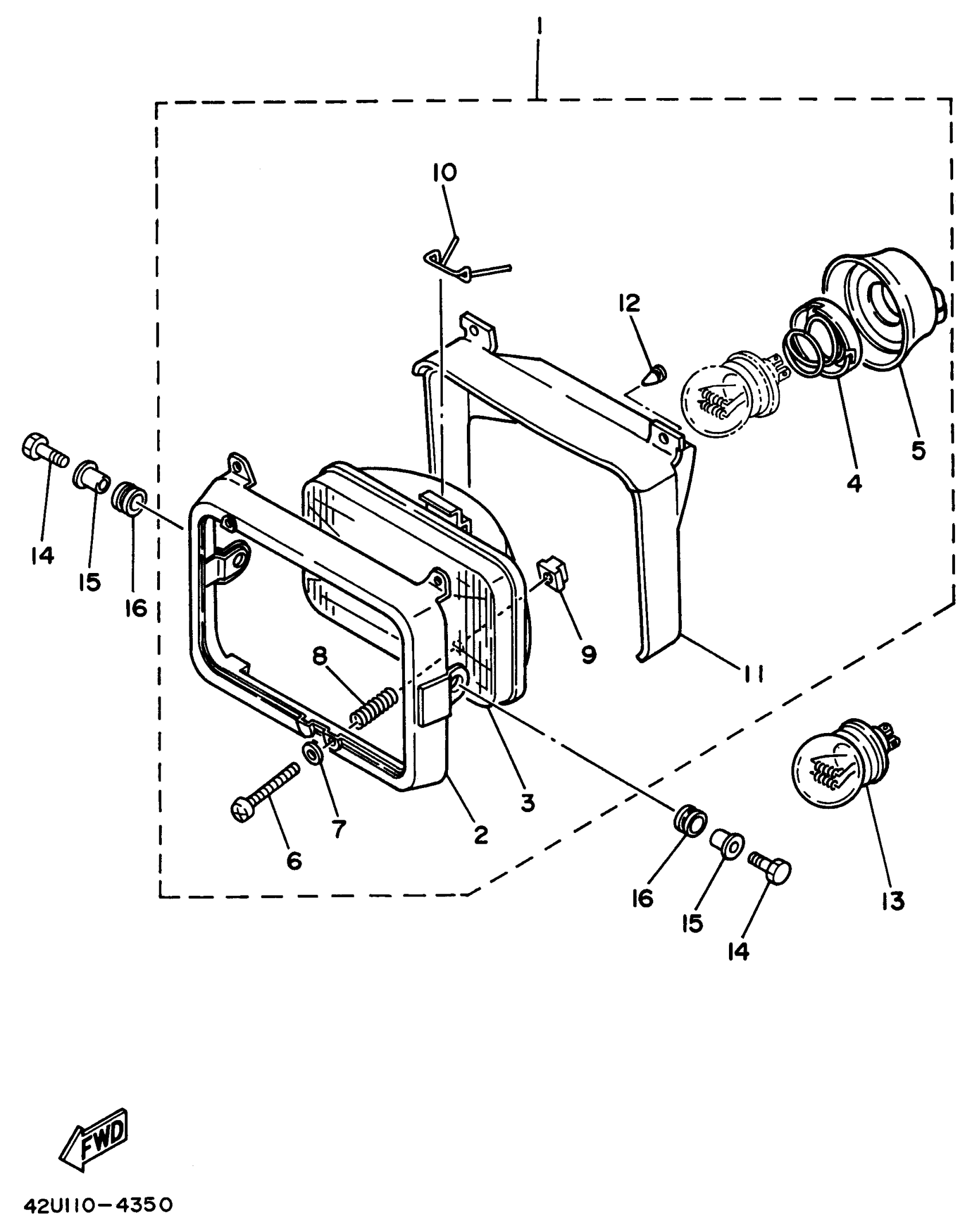 1

10

12

5

4

14

15

16

9

11

8

3

2

7

6

16

15

14

13

FWD

42U110-4350