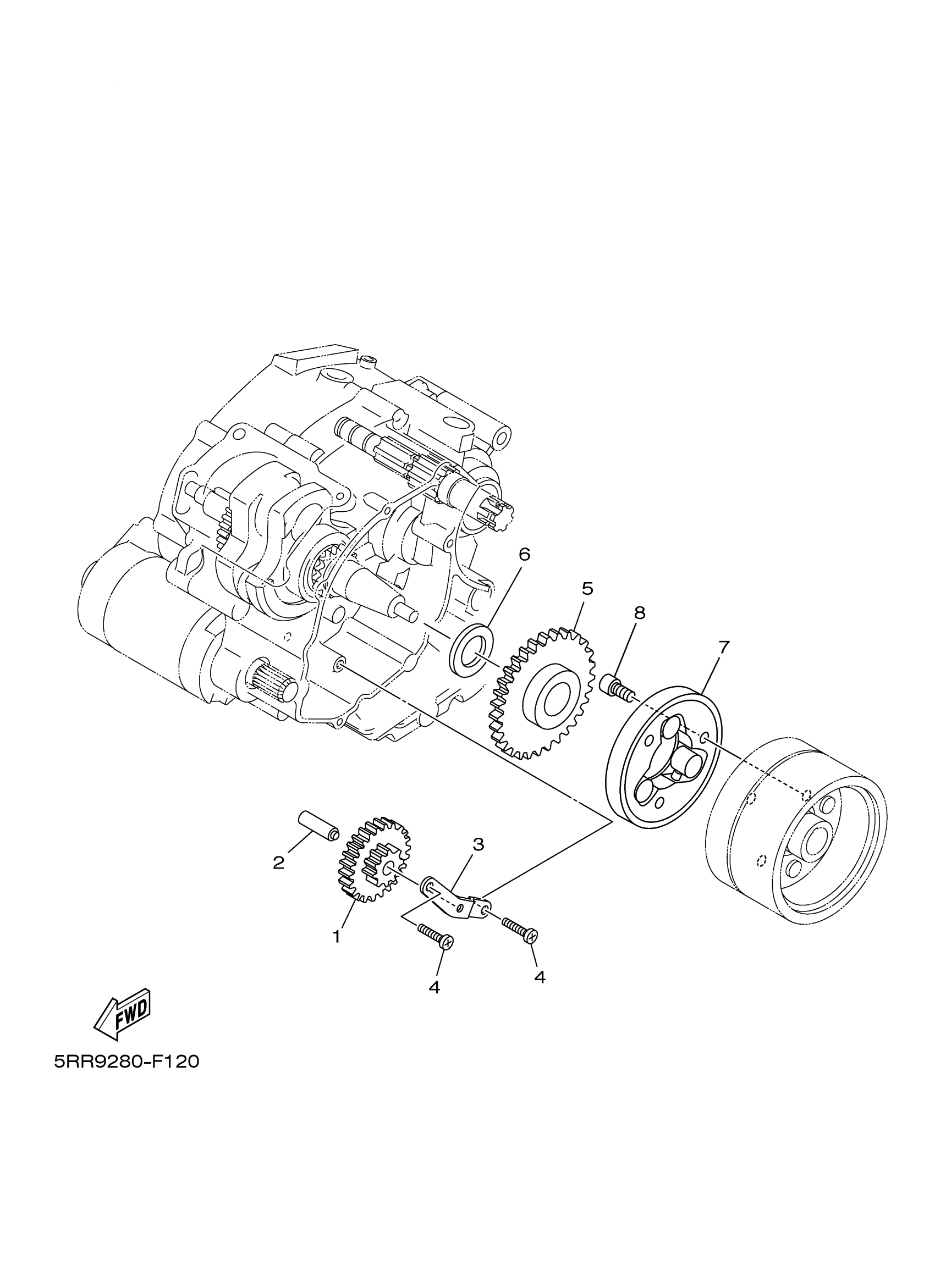 6
5
8
7
3
2
1
4
4
FWD
5RR9280-F120