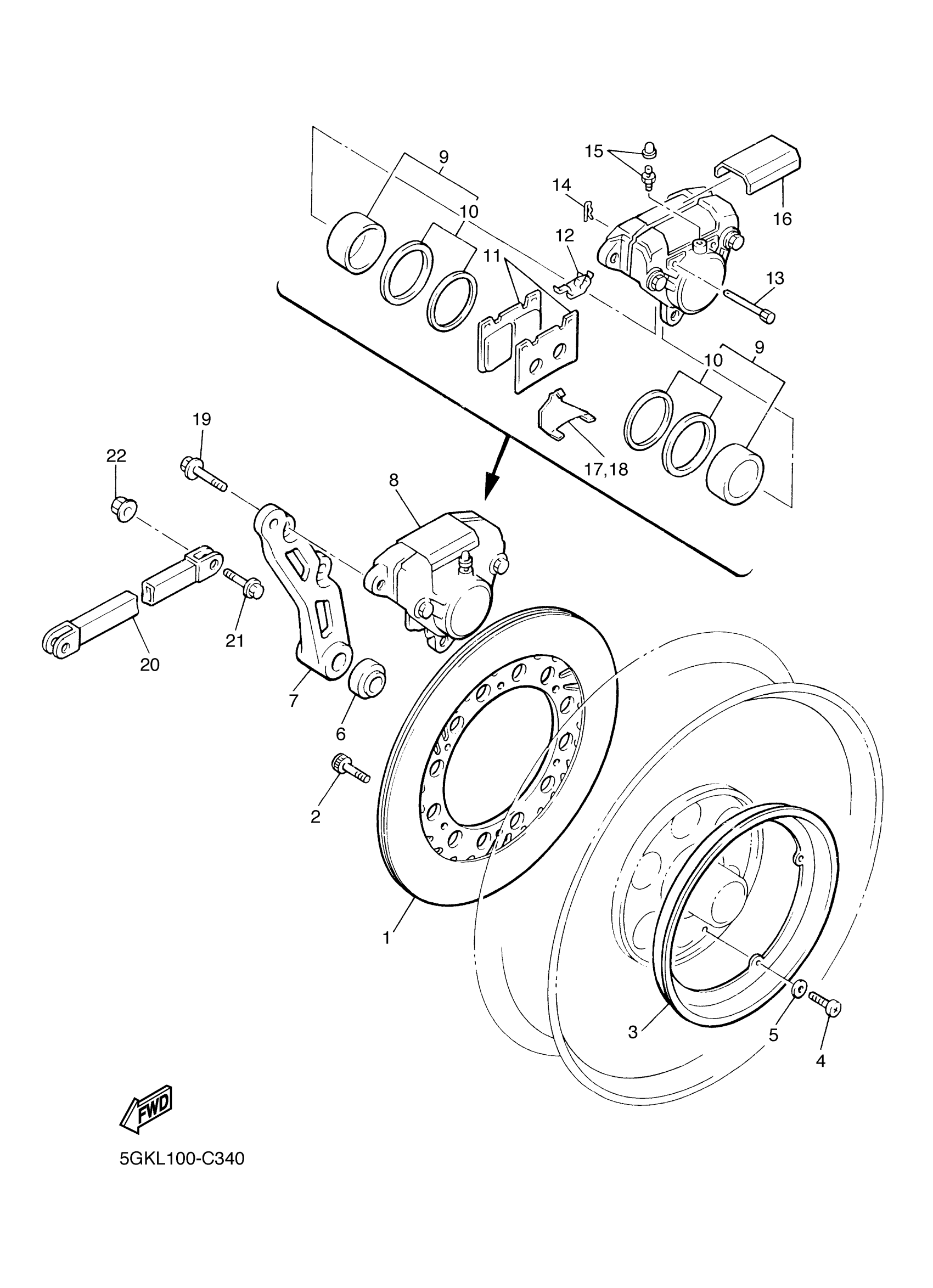 9
15
14
16
10
12
11
13
10
9
19
22
17,18
8
21
20
7
6
2
1
3
5
4
FWD
5GKL100-C340