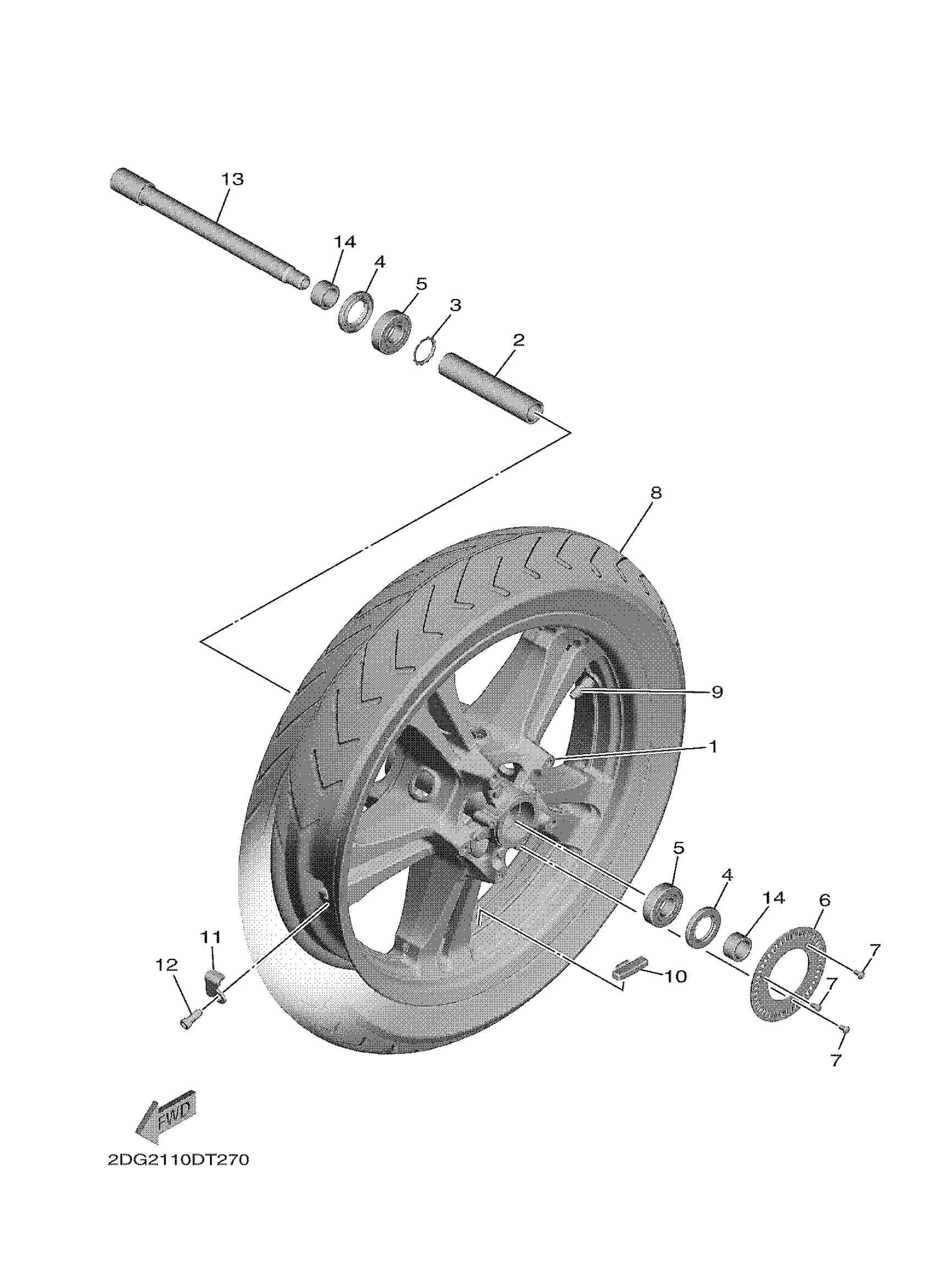 13

14

4

5

3

2

8

9

1

5

4

14

6

7

7

7

10

11

12

FWD

2DG2110DT270