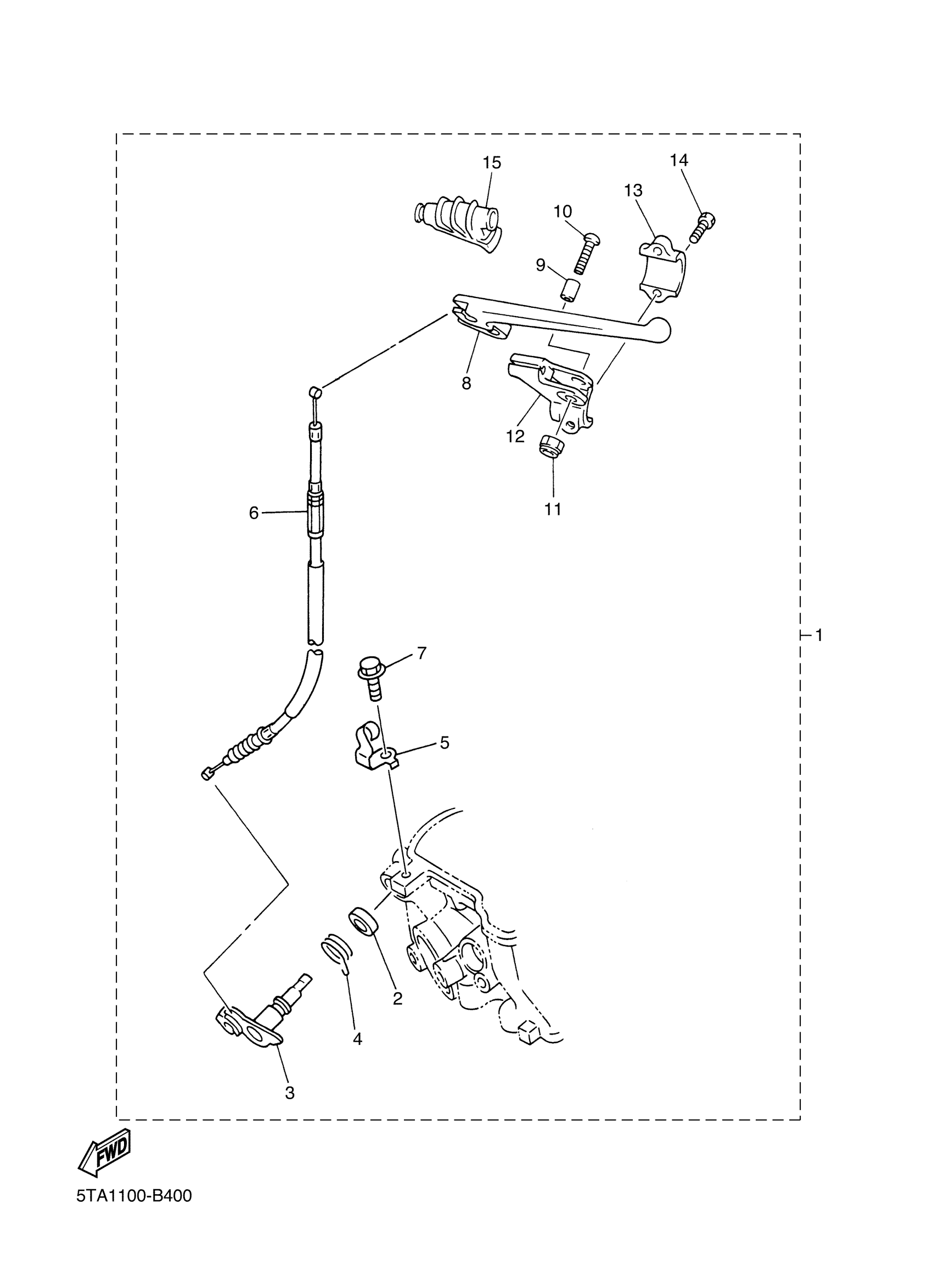 15
14
13
10
9
8
12
11
6
1
7
5
2
4
3
FWD
5TA1100-B400