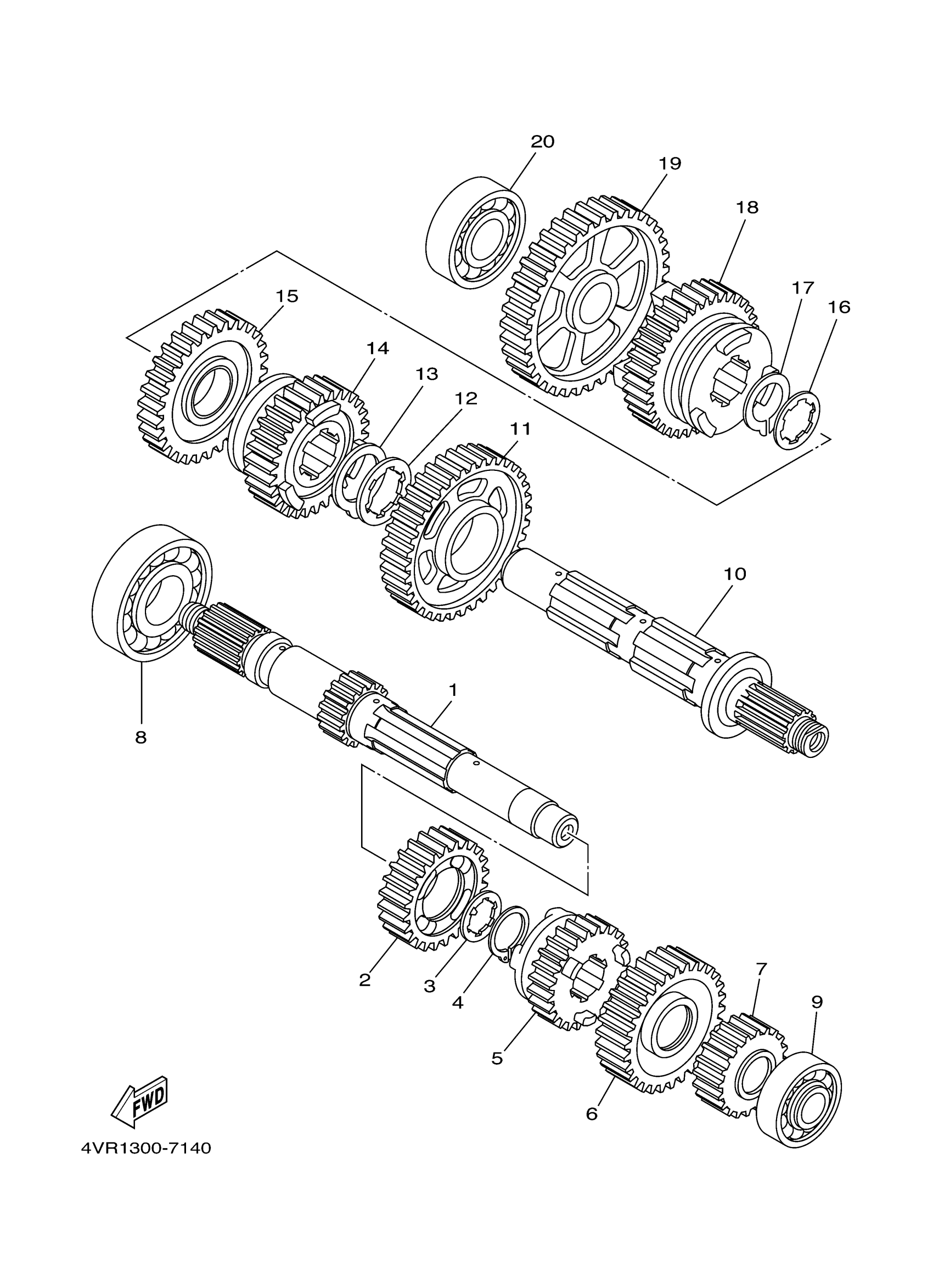 20
19
18
17
16
15
14
13
12
11
10
8
1
2
3
4
5
6
7
9
FWD
4VR1300-7140