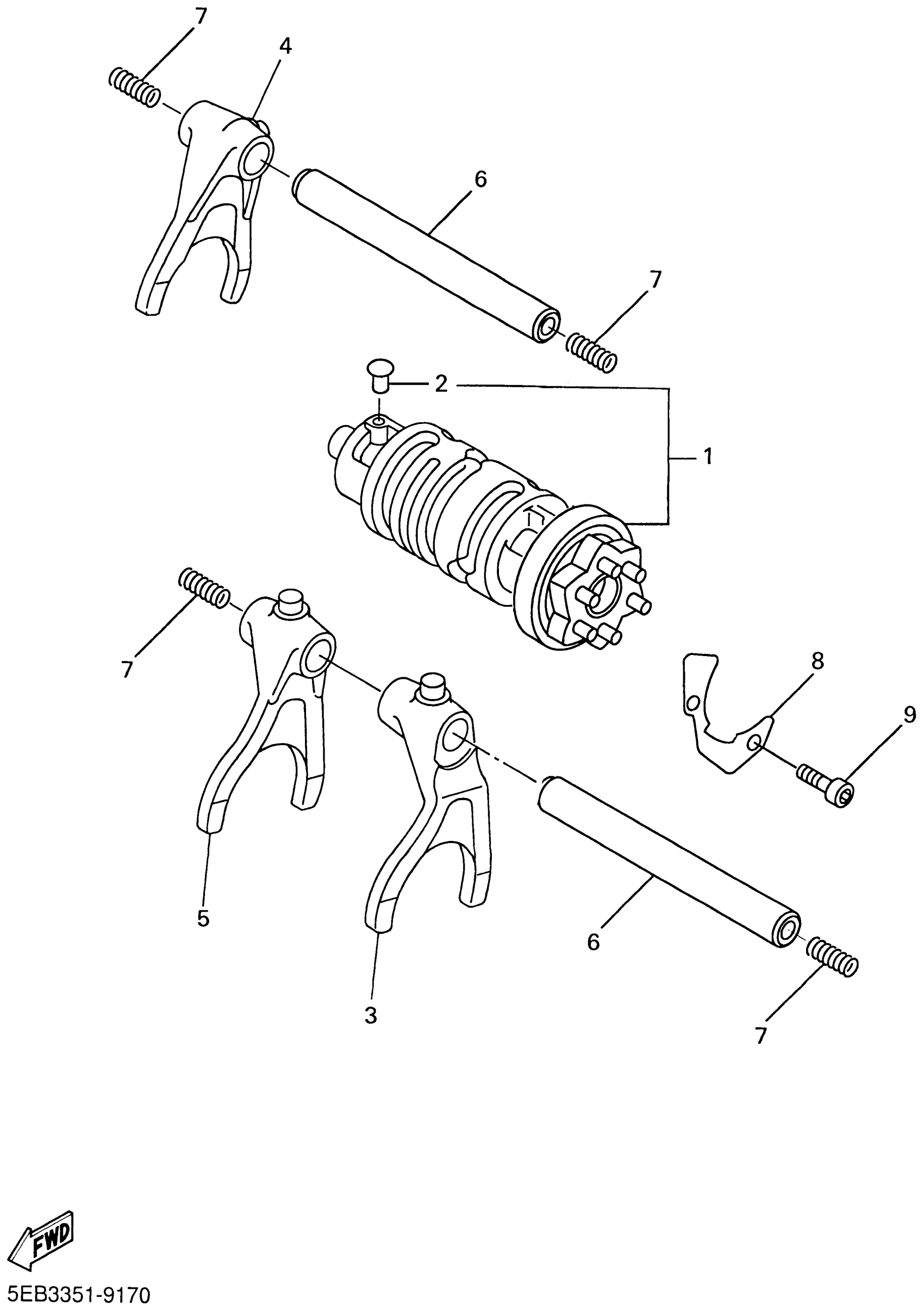 7
4
6
7
2
1
7
8
9
5
6
3
7
FWD
5EB3351-9170