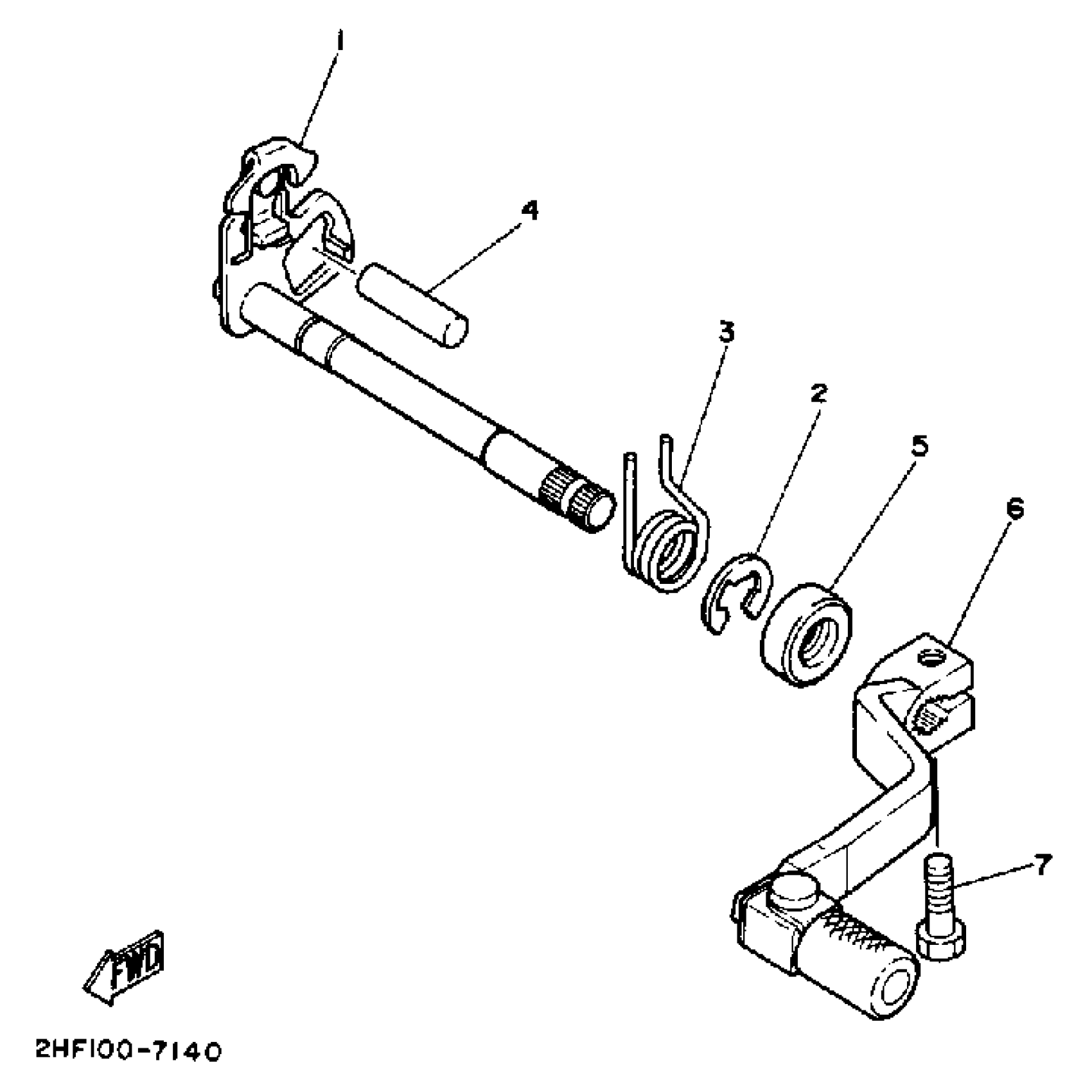 1
4
3
2
5
6
7
FWD
2HF100-7140