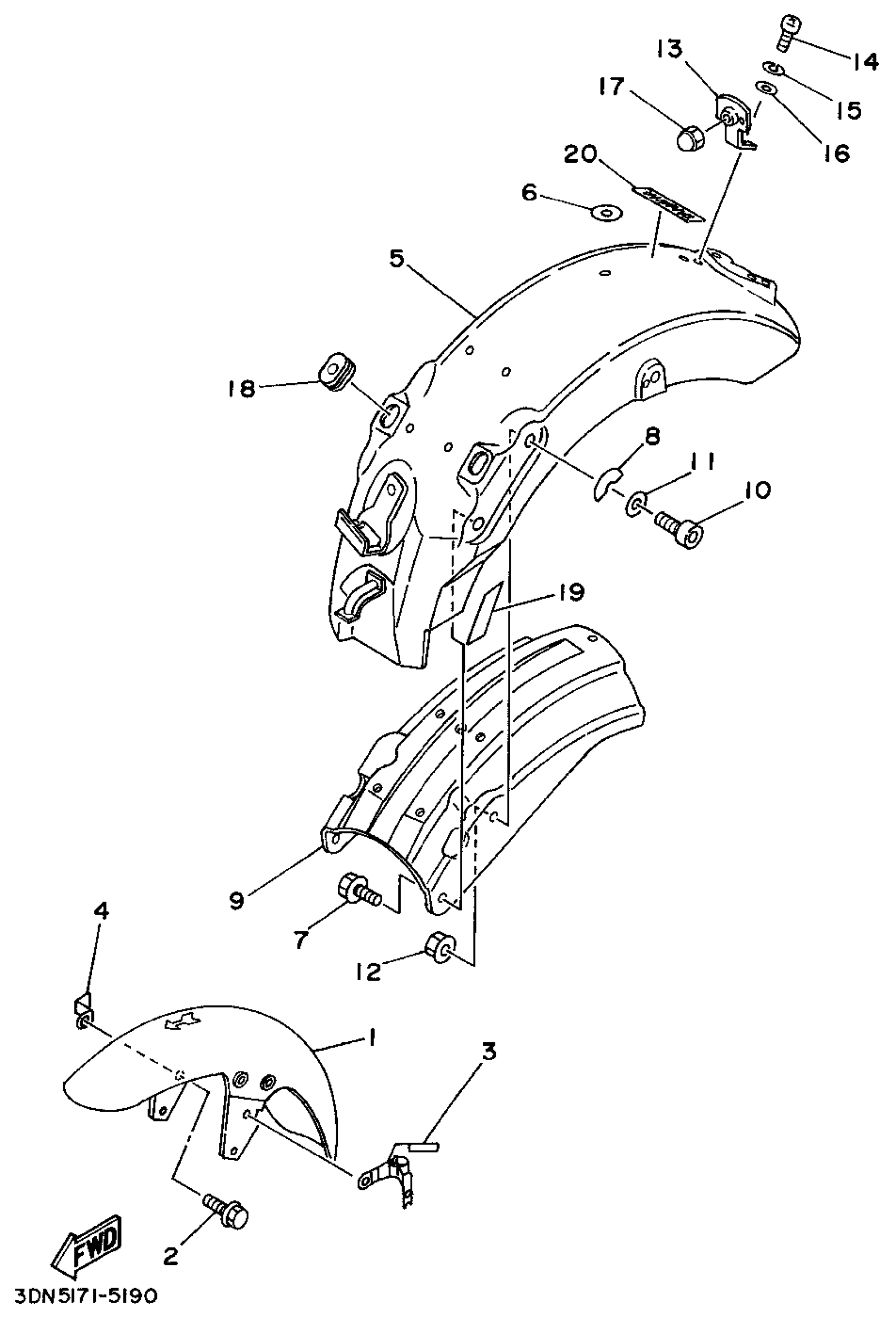 14
13
15
17
16
20
6
5
18
8
11
10
19
9
7
12
4
1
3
2
FWD
3DN5171-5190