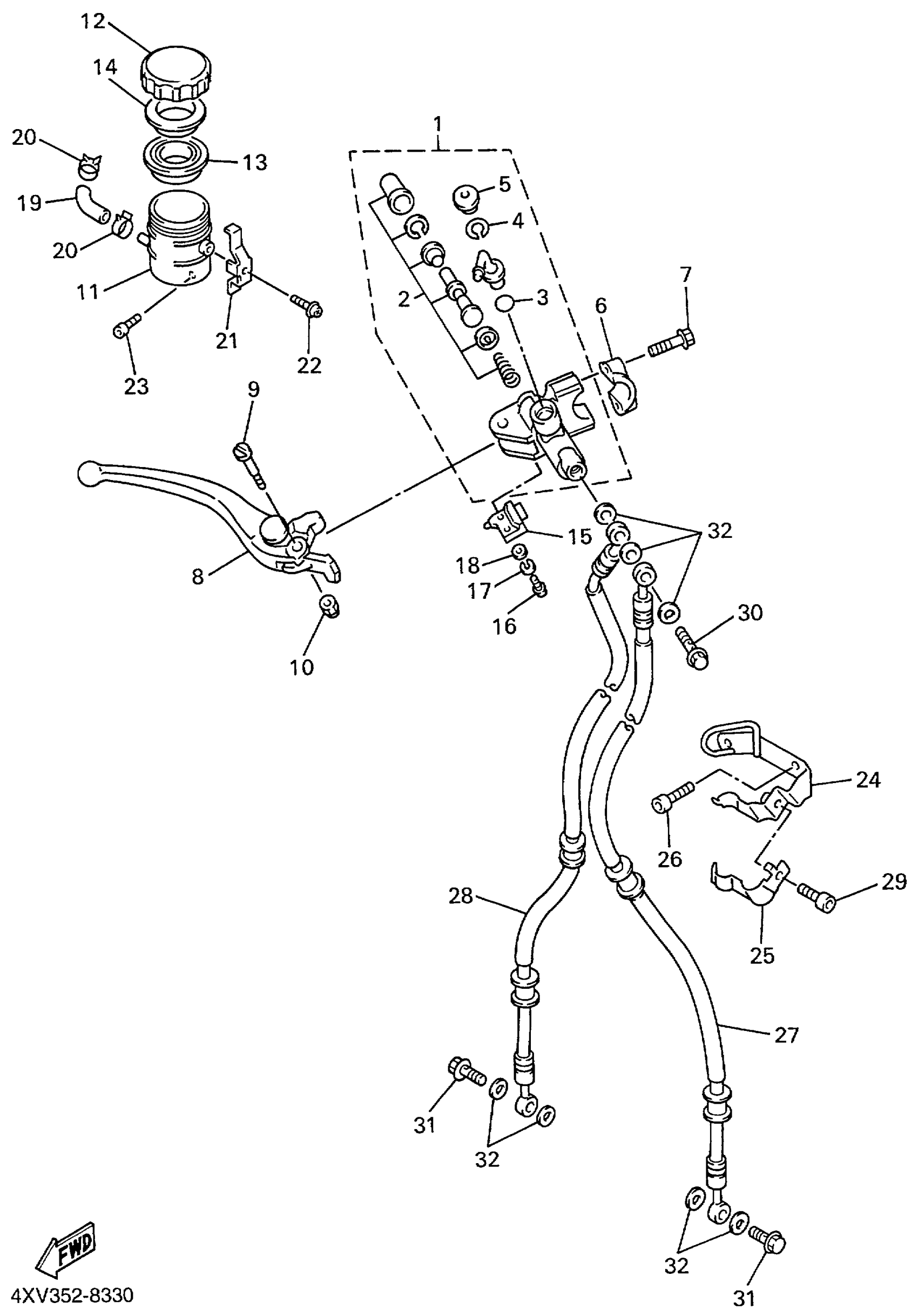 12
14
20
13
19
20
11
21
22
23
1
5
4
2
3
7
6
9
8
10
15
32
18
17
16
30
24
26
29
25
28
27
31
32
32
31
FWD
4XV352-8330