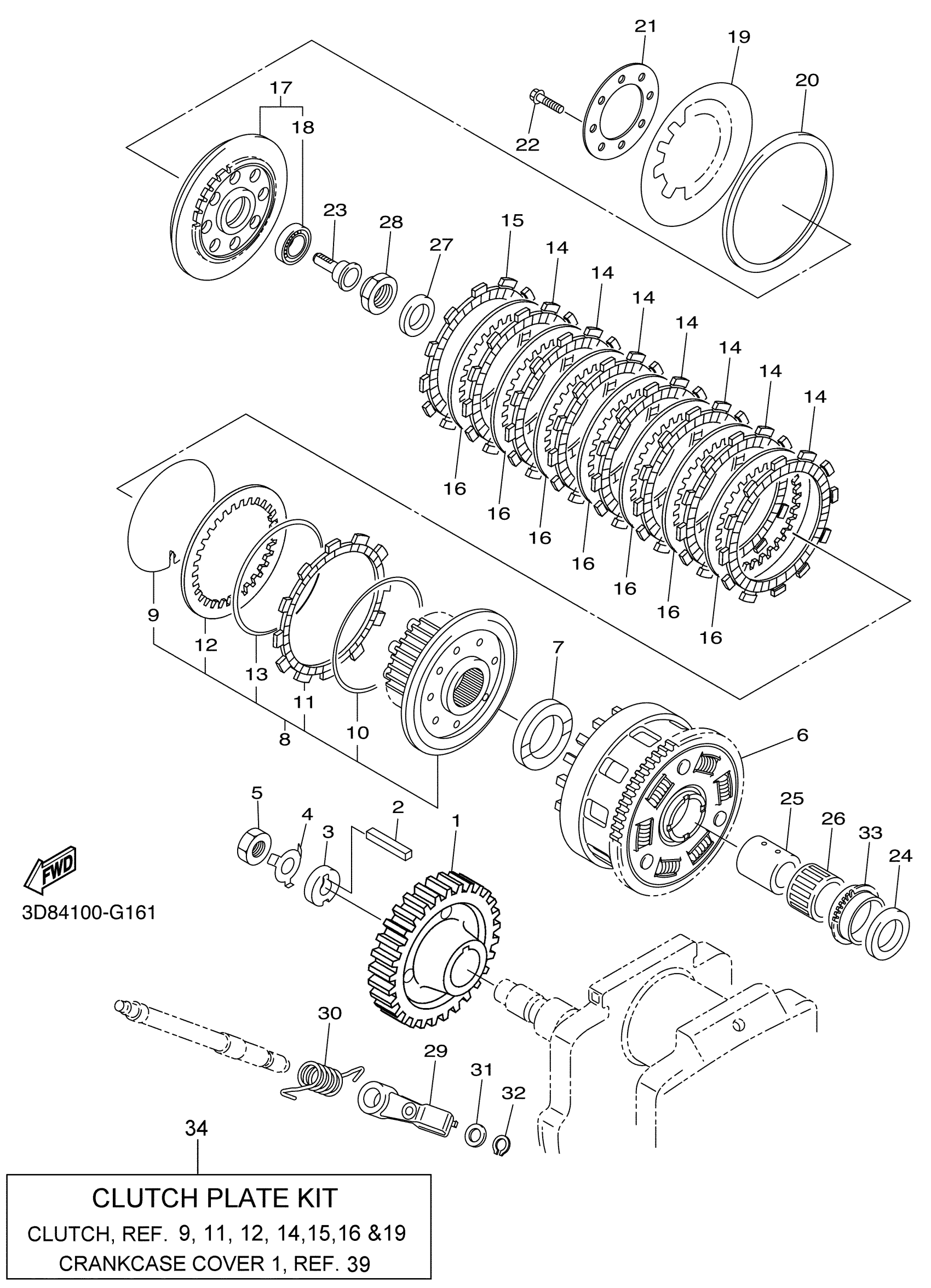 21
19
20
17
18
22
23
28
27
15
14
14
14
14
14
14
14
16
16
16
16
16
16
16
9
12
13
11
10
8
7
6
5
4
3
2
1
25
26
33
24
FWD
3D84100-G161
30
29
31
32
34

CLUTCH PLATE KIT
CLUTCH, REF. 9, 11, 12, 14,15,16 &19
CRANKCASE COVER 1, REF. 39