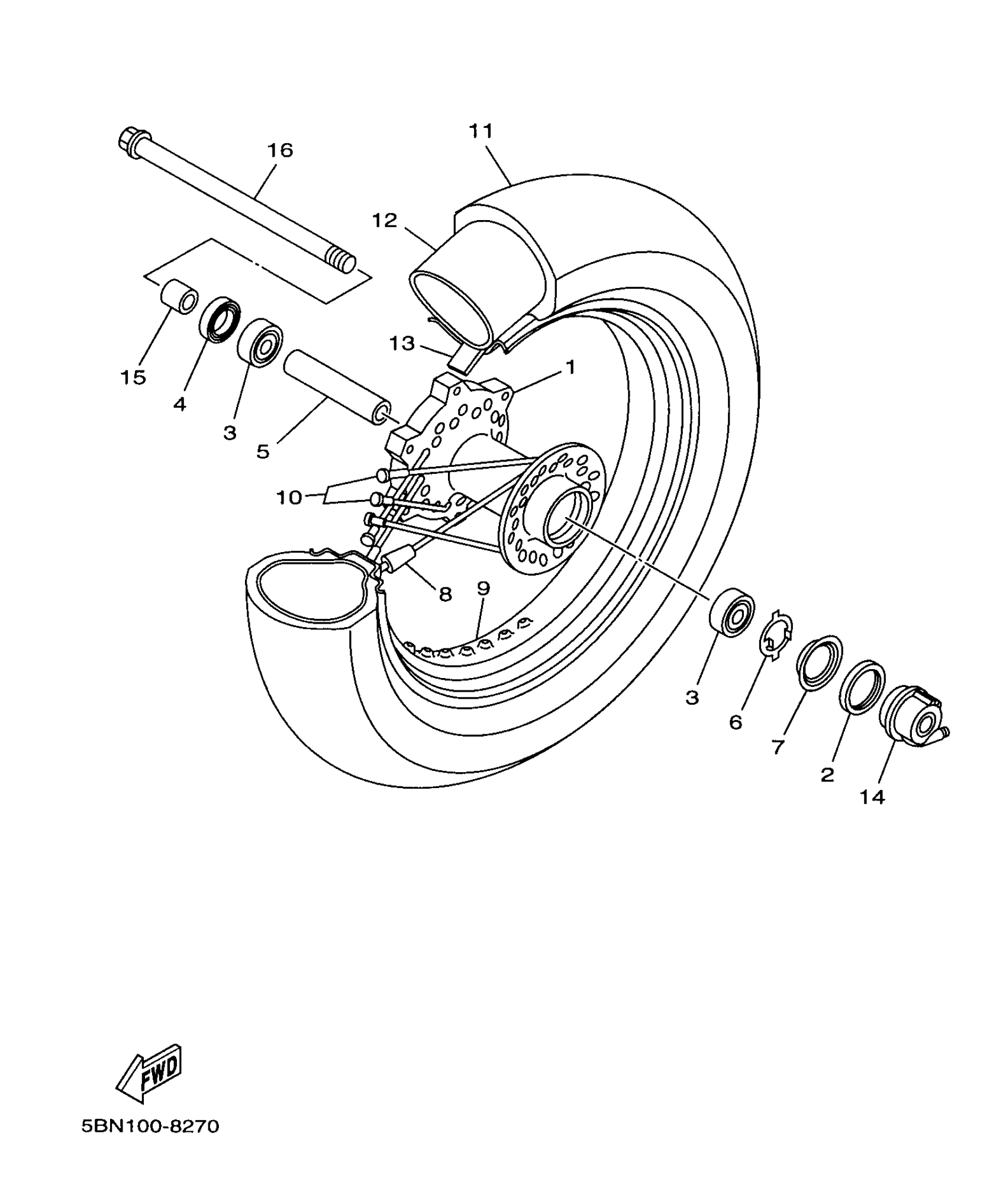 11
16
12
13
1
15
4
3
5
10
8
9
3
6
7
2
14
FWD
5BN100-8270