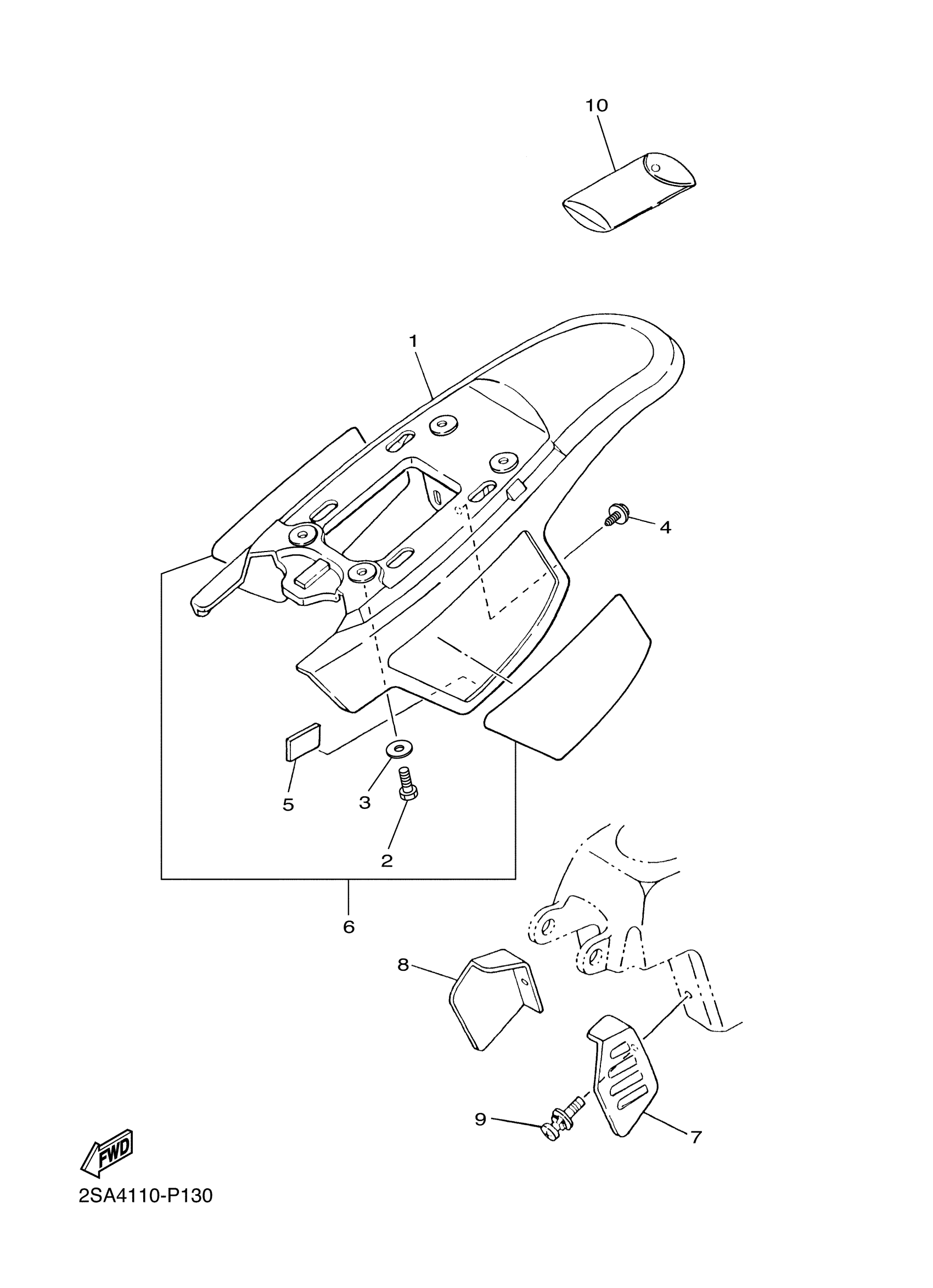 10

1

4

5

3

2

6

8

9

7

FWD

2SA4110-P130