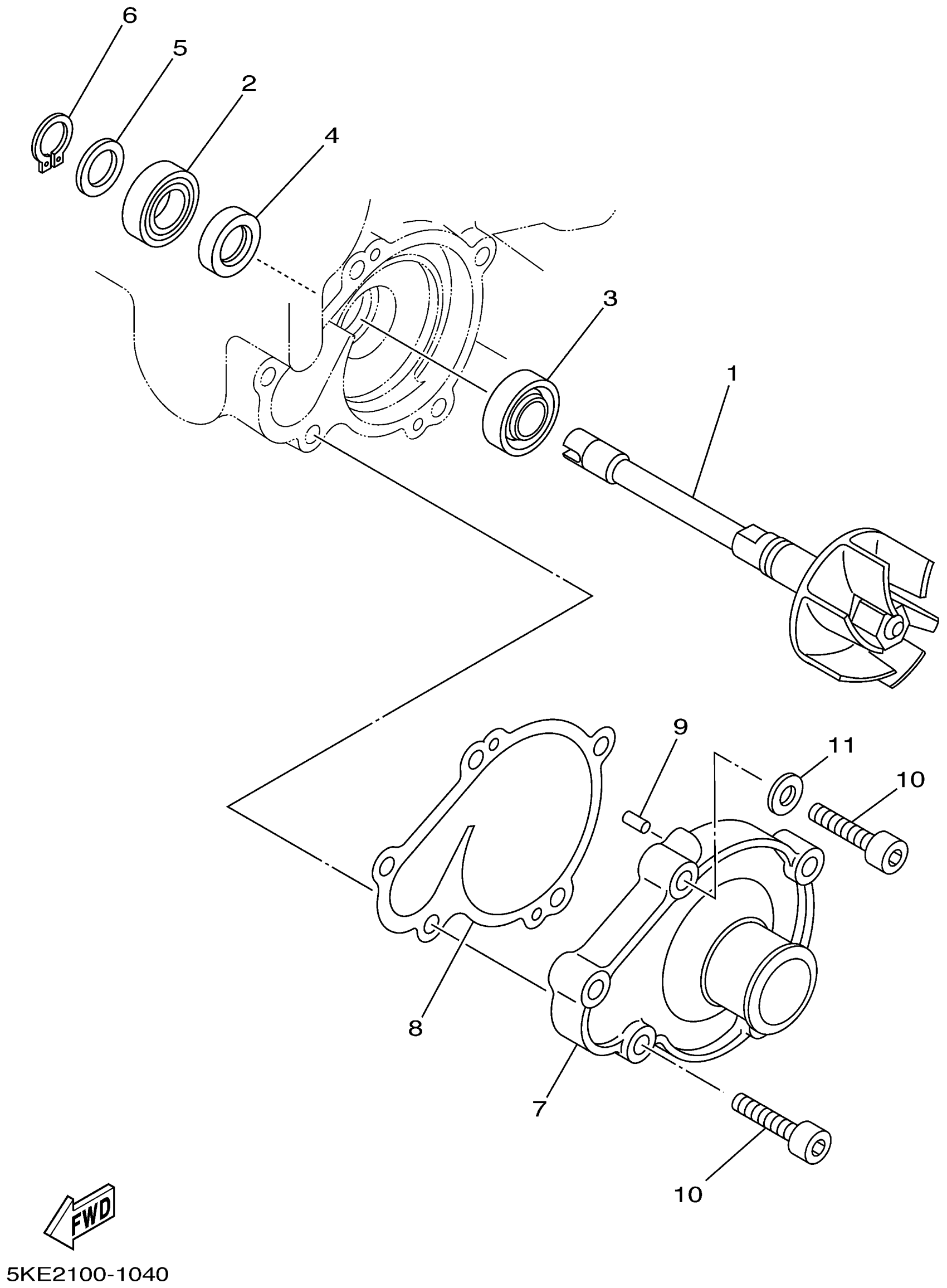 6
5
2
4
3
1
9
11
10
8
7
10
FWD
5KE2100-1040