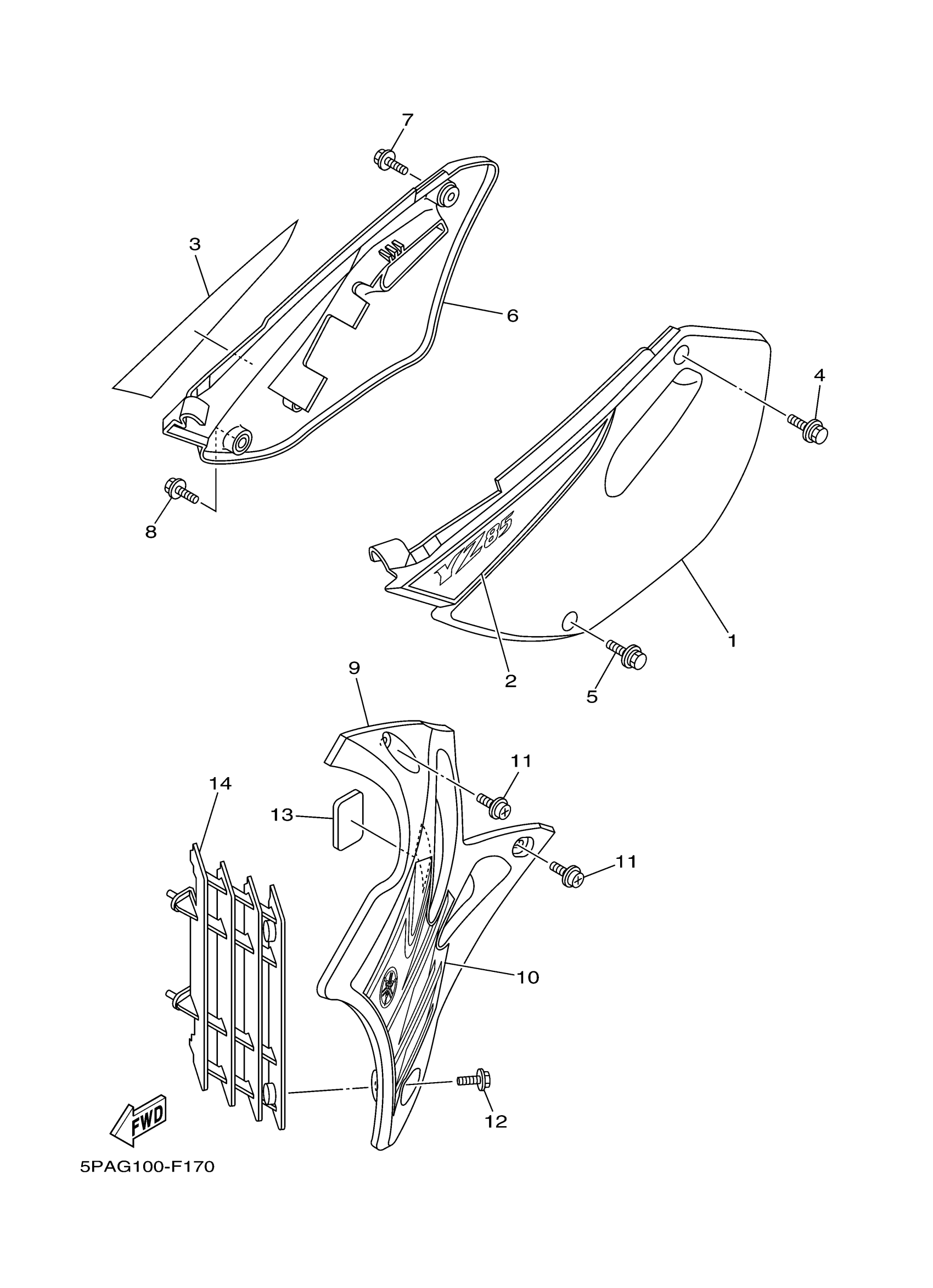 7

3

6

4

8

YZ85

1

2

5

9

11

14

13

11

10

12

FWD

5PAG100-F170