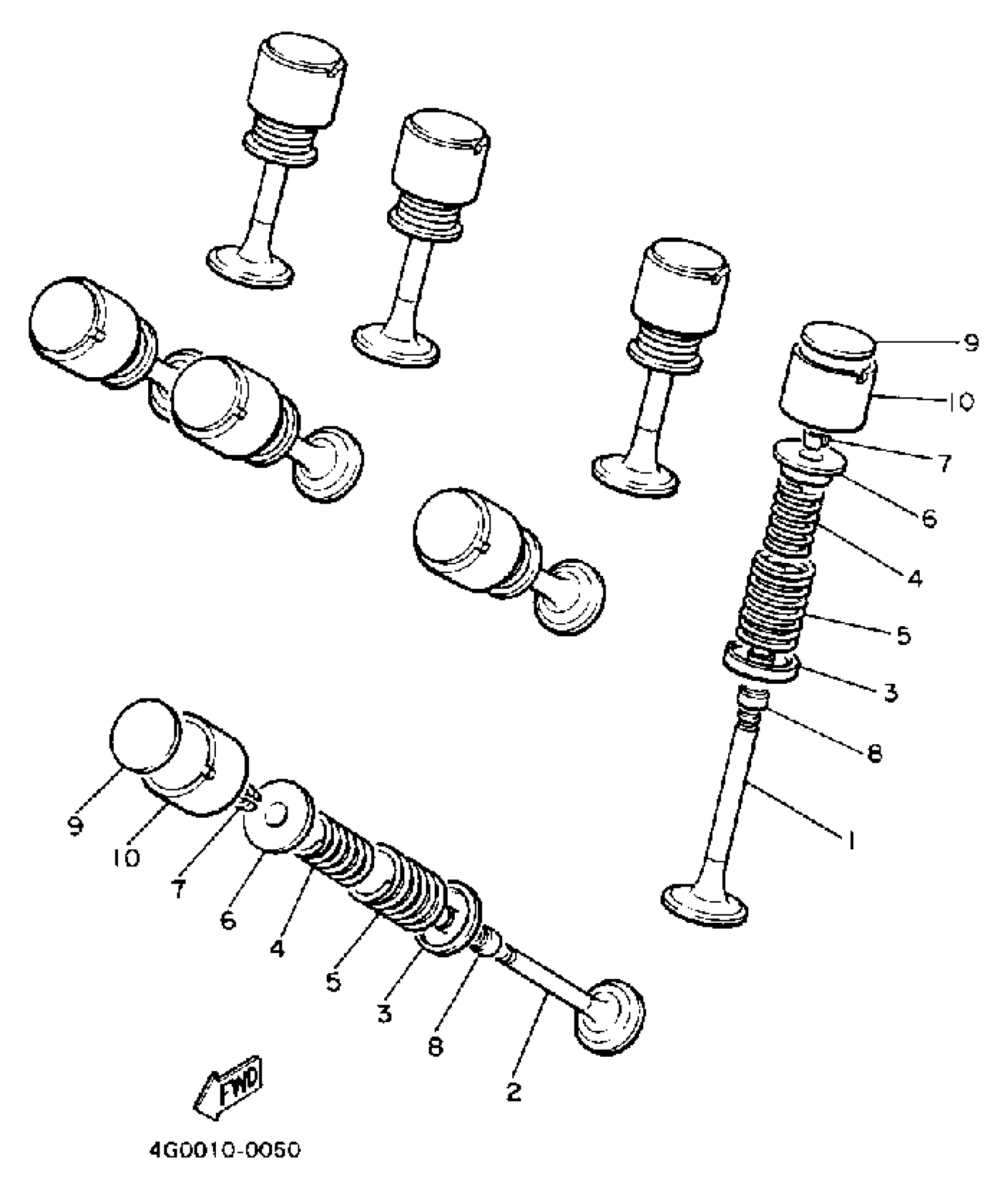 9
10
7
6
4
5
3
8
1

9
10
7
6
4
5
3
8
2

FWD

4G0010-0050