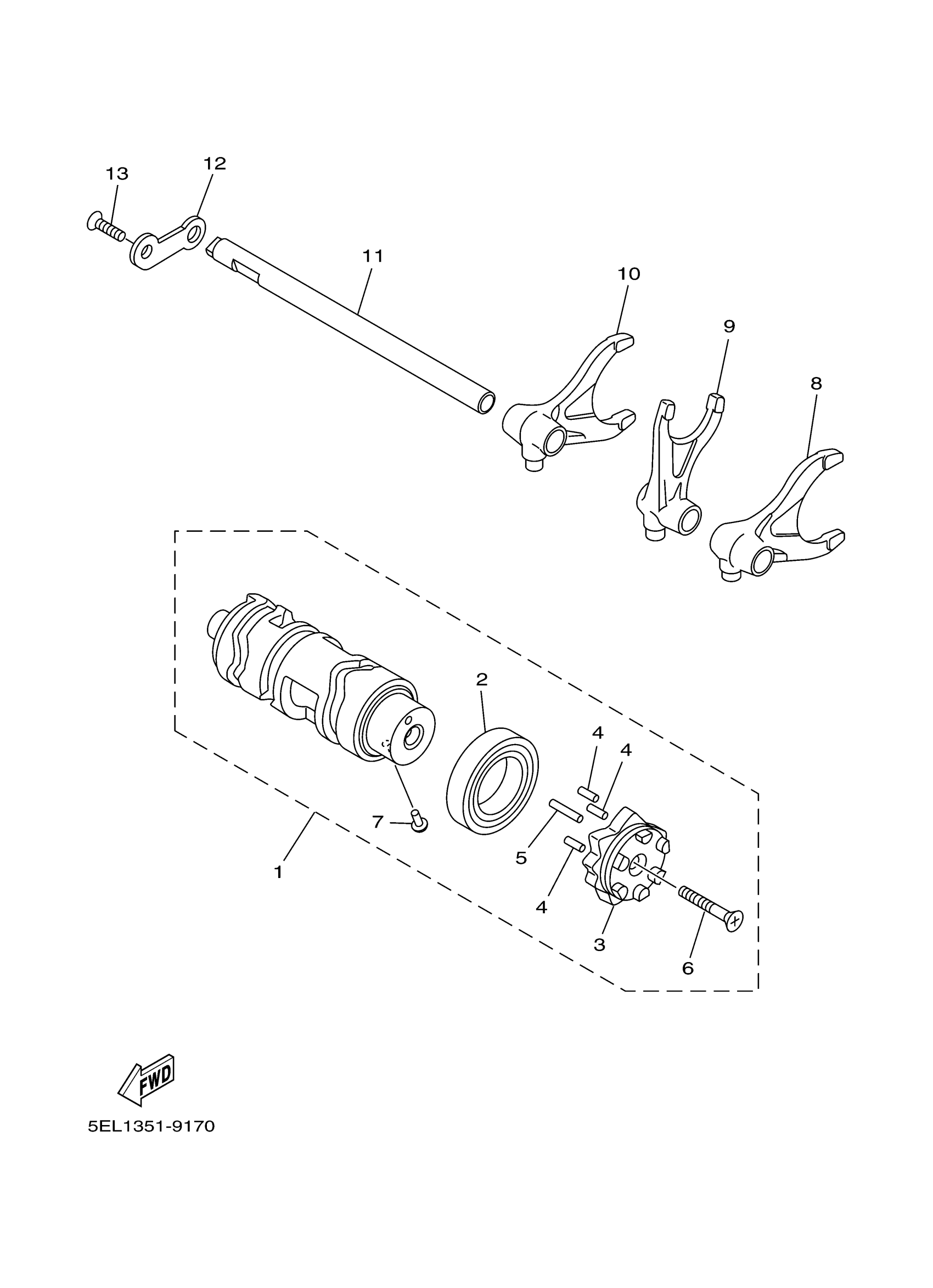 13
12
11
10
9
8
2
4
4
7
5
1
4
3
6
FWD
5EL1351-9170