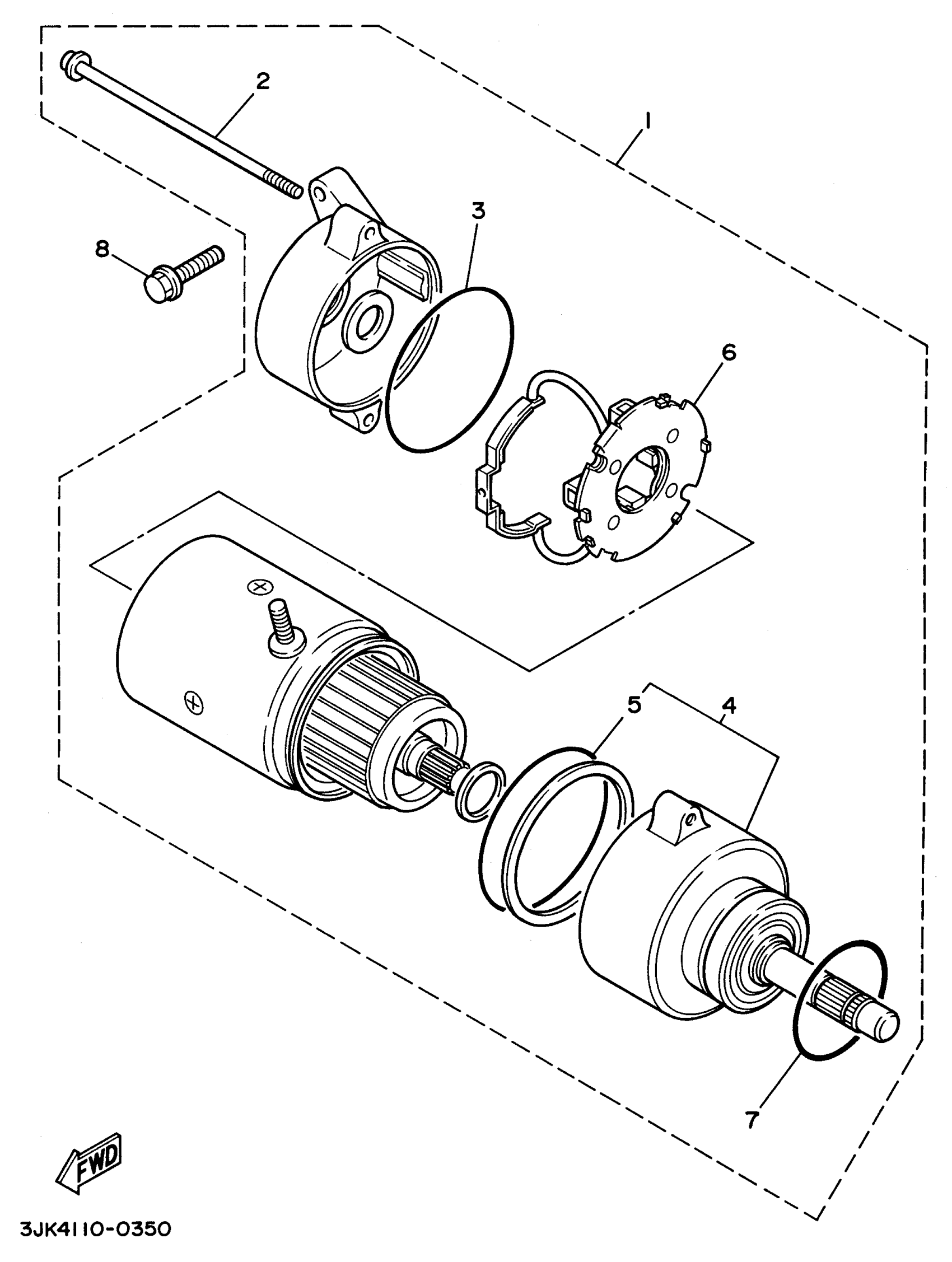 2
1
3
8
6
5
4
7
FWD
3JK4110-0350