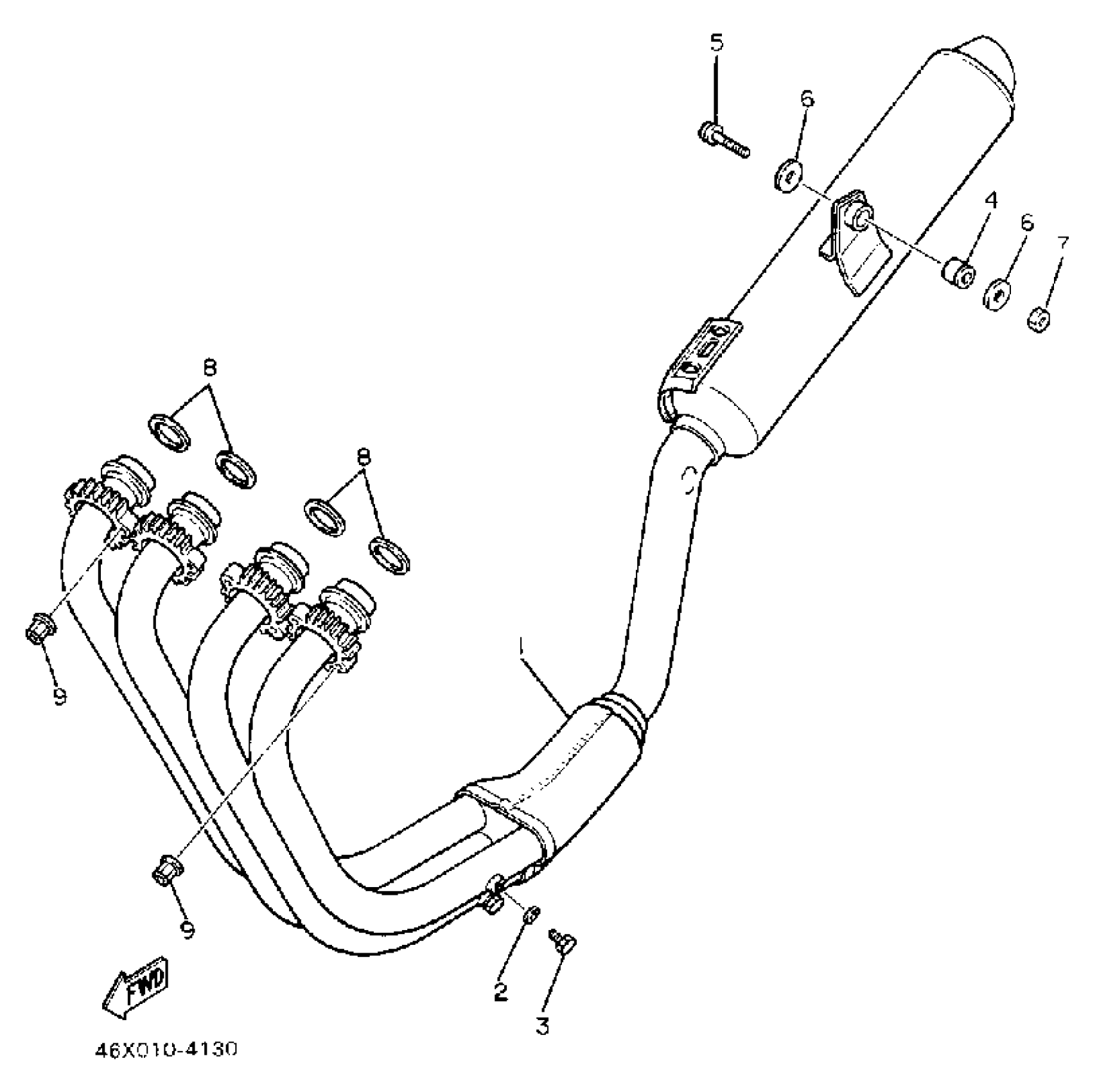 5
6
4
6
7
8
8
1
9
9
2
3
FWD
46X010-4130